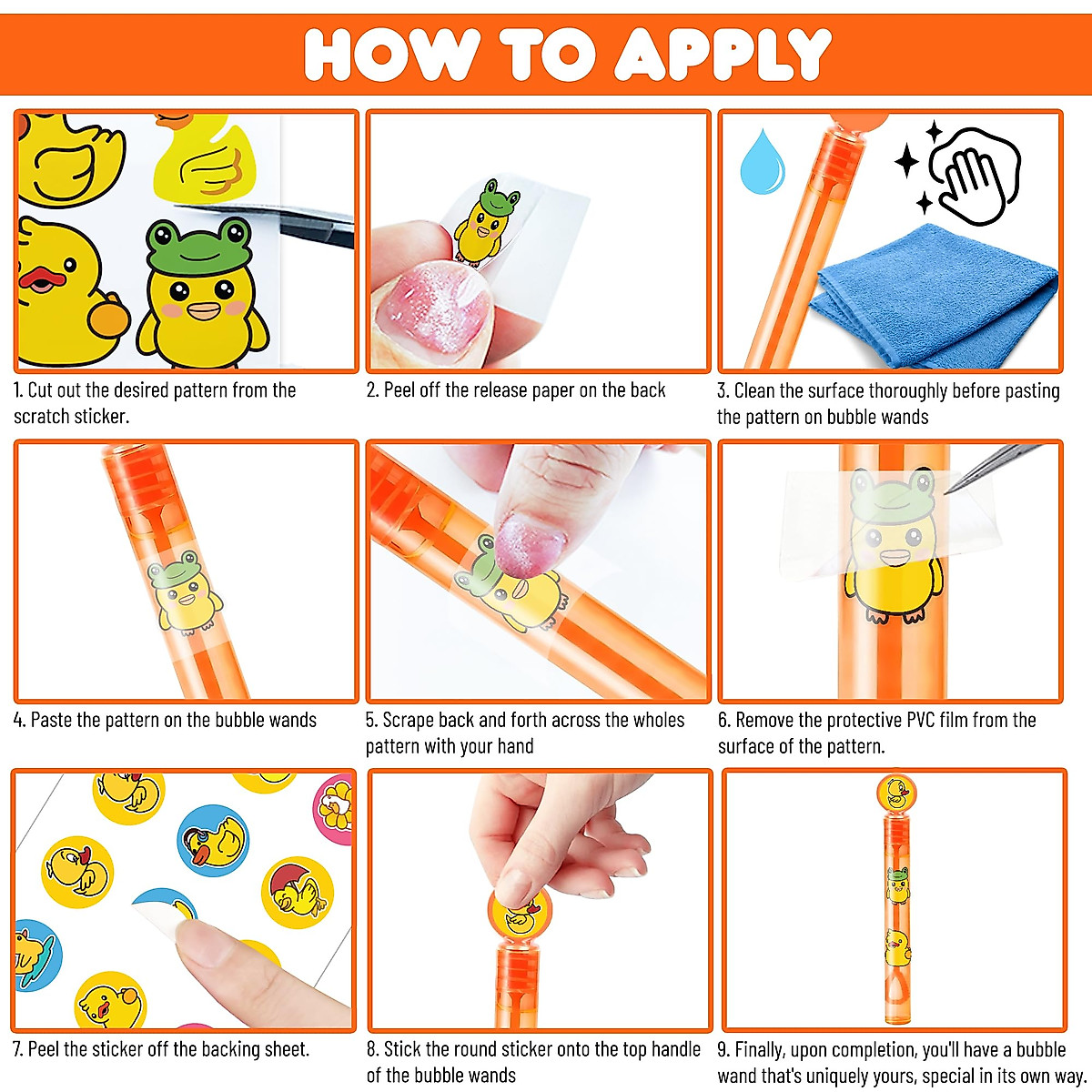 HOW TO APPLY

1. Cut out the desired pattern from the scratch sticker.

2. Peel off the release paper on the back

3. Clean the surface thoroughly before pasting the pattern on bubble wands

4. Paste the pattern on the bubble wands

5. Scrape back and forth across the wholes pattern with your hand

6. Remove the protective PVC film from the surface of the pattern.

7. Peel the sticker off the backing sheet.

8. Stick the round sticker onto the top handle of the bubble wands

9. Finally, upon completion, you'll have a bubble wand that's uniquely yours, special in its own way.