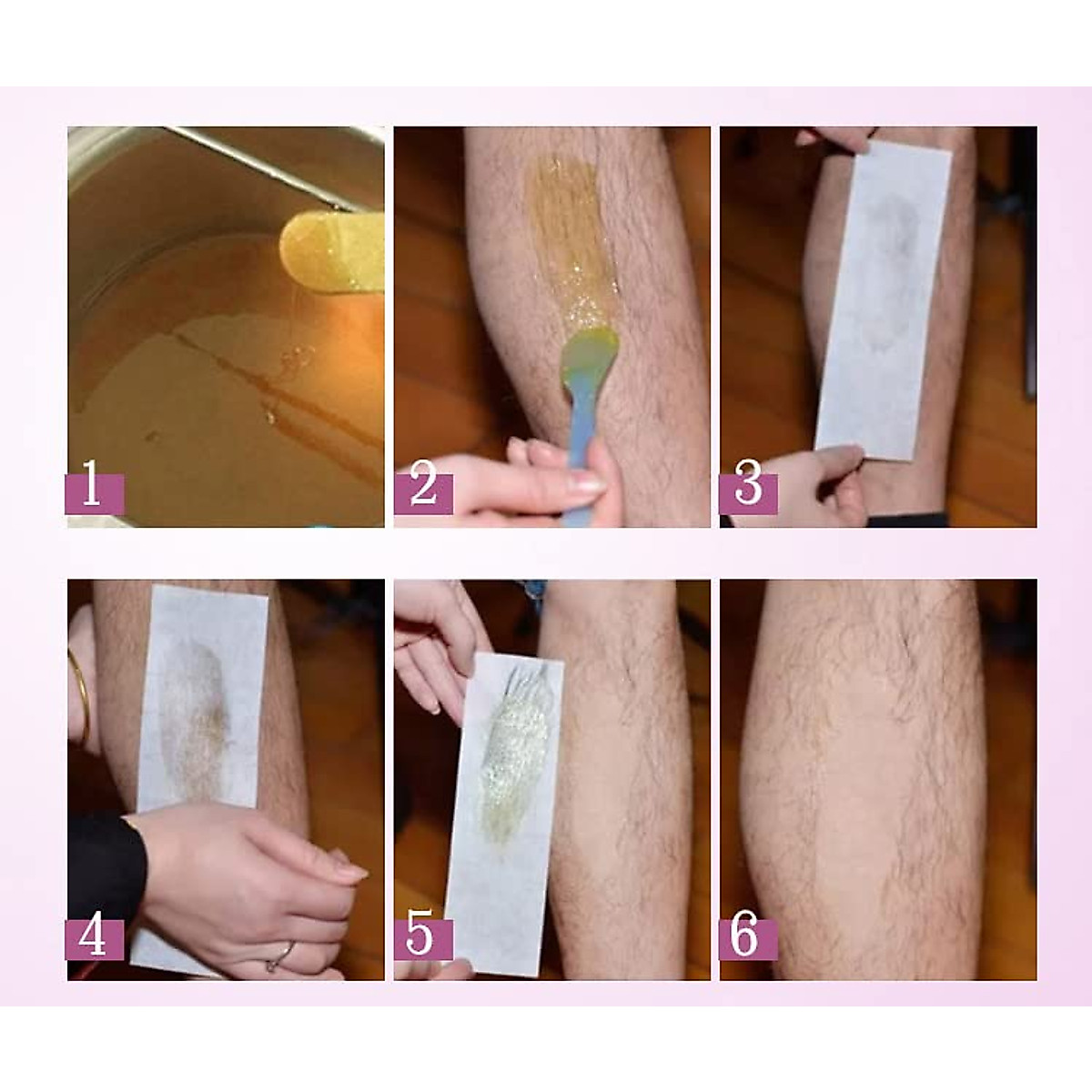 1
2
3
4
5
6