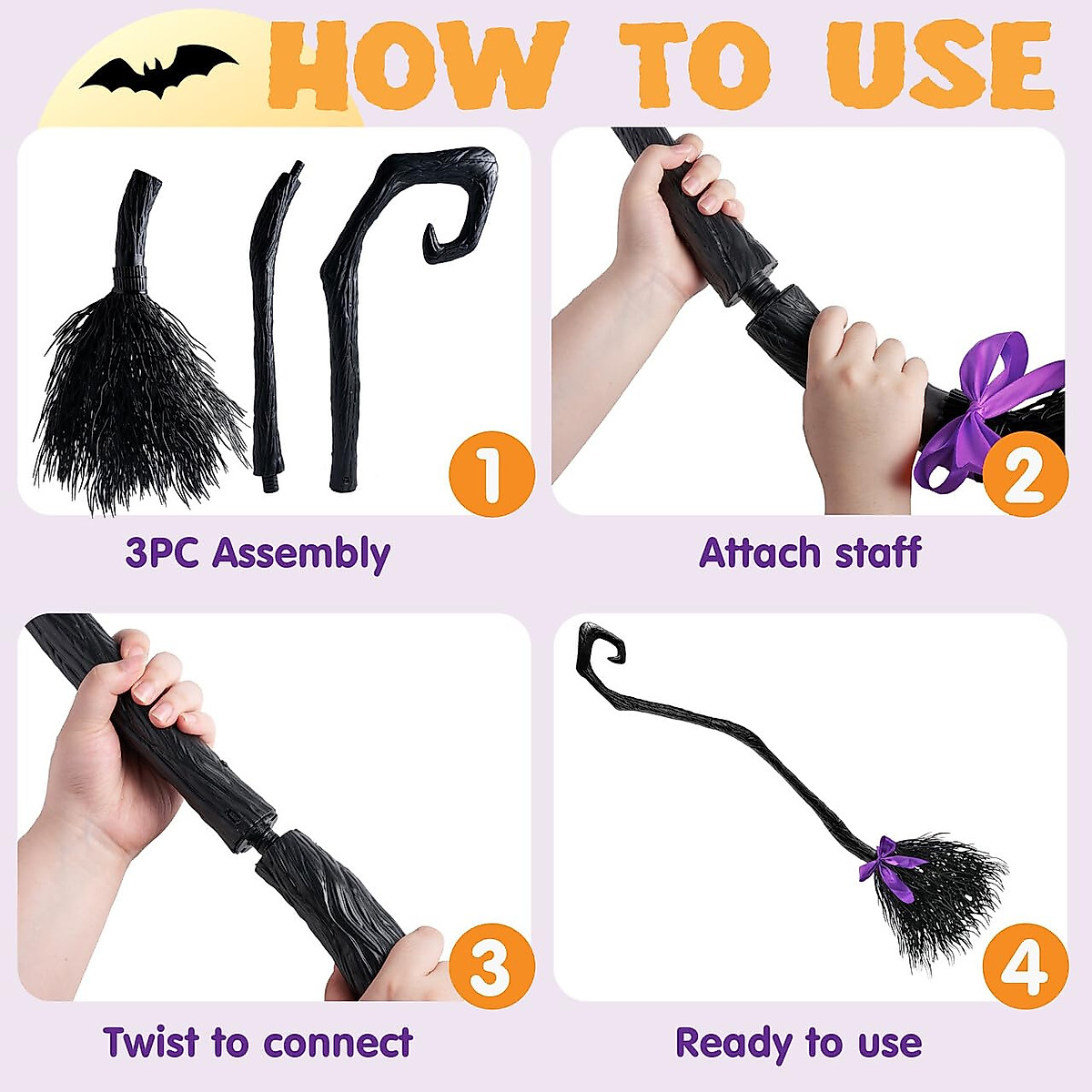 HOW TO USE

1

3PC Assembly

2

Attach staff

3

Twist to connect

4

Ready to use