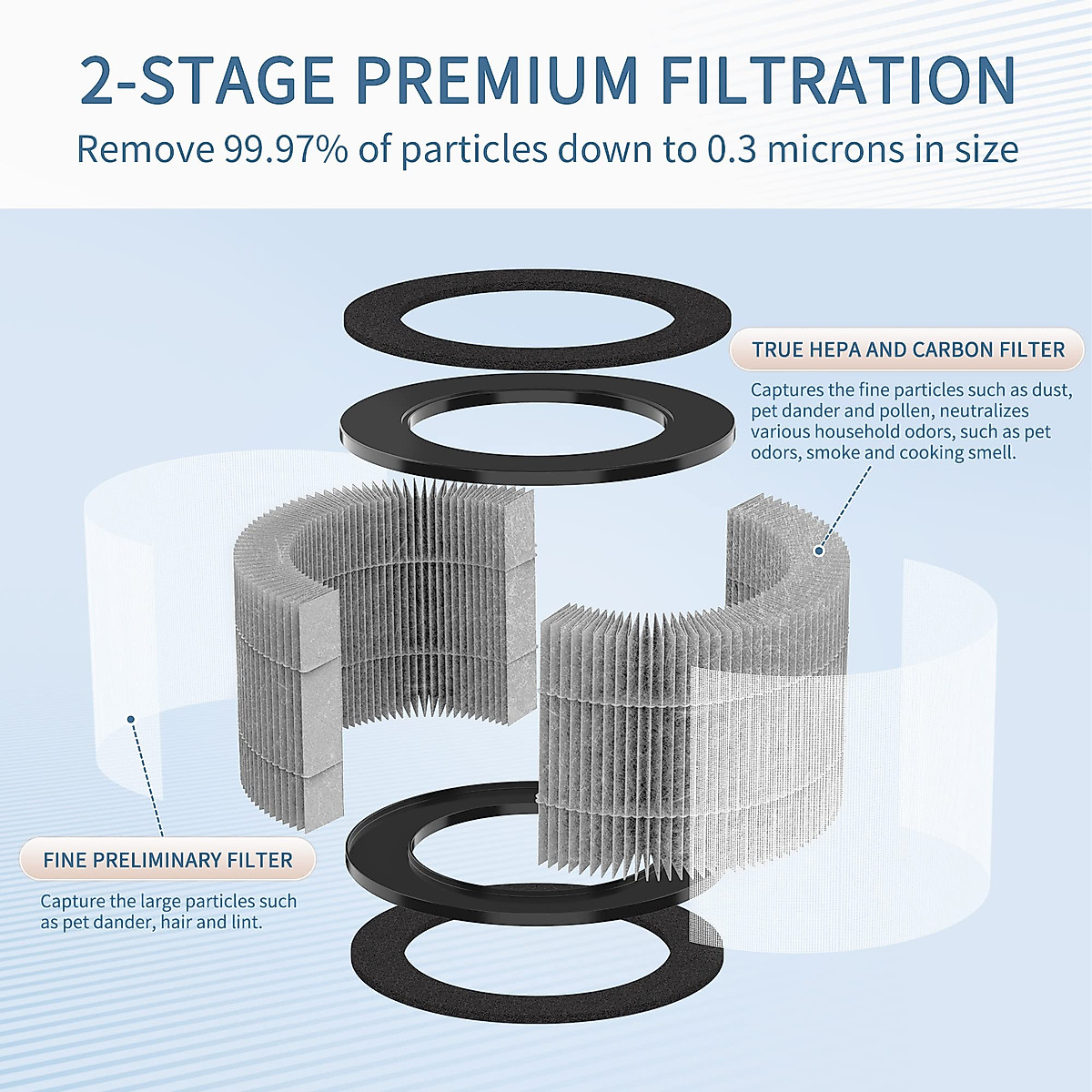 2-STAGE PREMIUM FILTRATION

Remove 99.97% of particles down to 0.3 microns in size

TRUE HEPA AND CARBON FILTER

Captures the fine particles such as dust, pet dander and pollen, neutralizes various household odors, such as pet odors, smoke and cooking smell.

FINE PRELIMINARY FILTER

Capture the large particles such as pet dander, hair and lint.