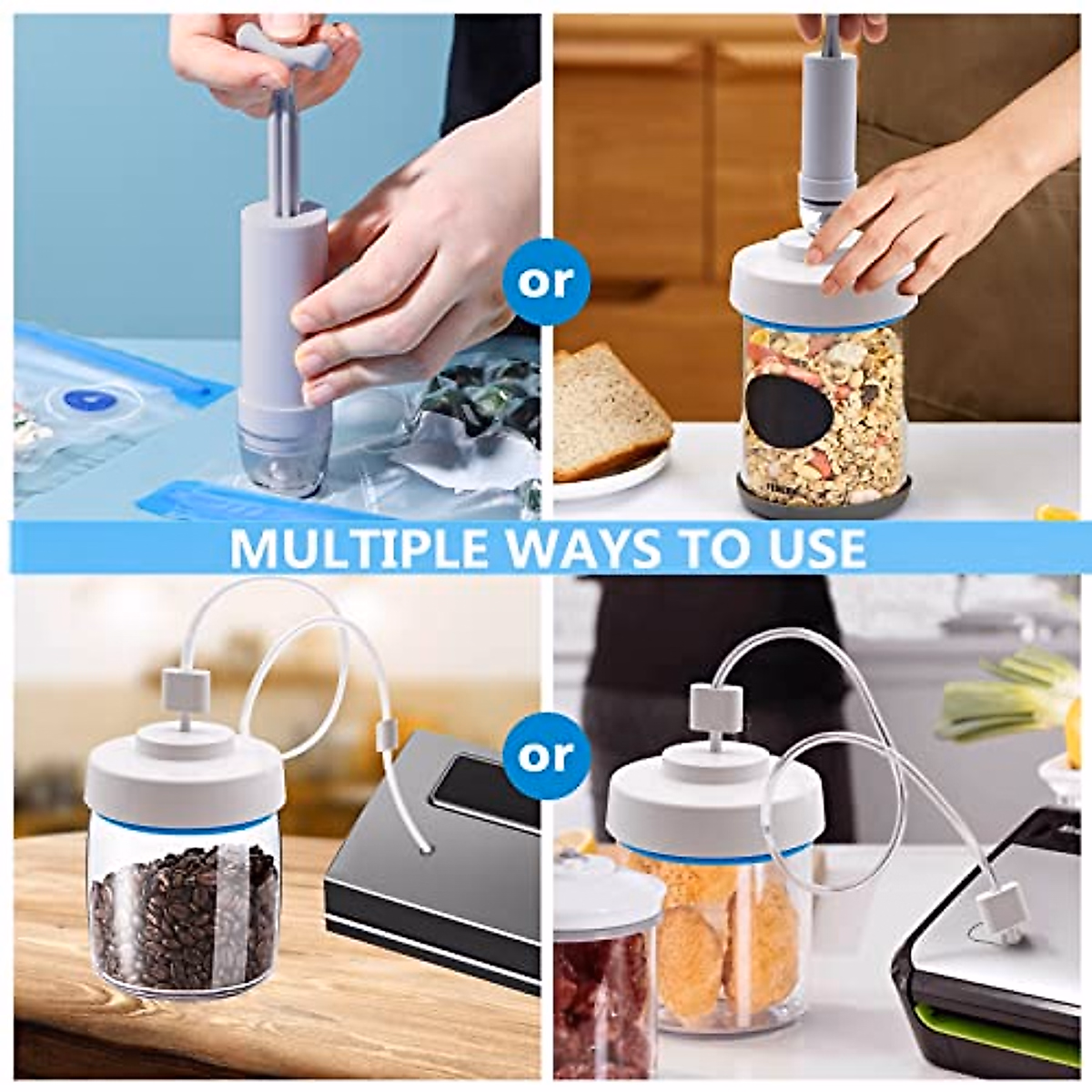 or

MULTIPLE WAYS TO USE

or