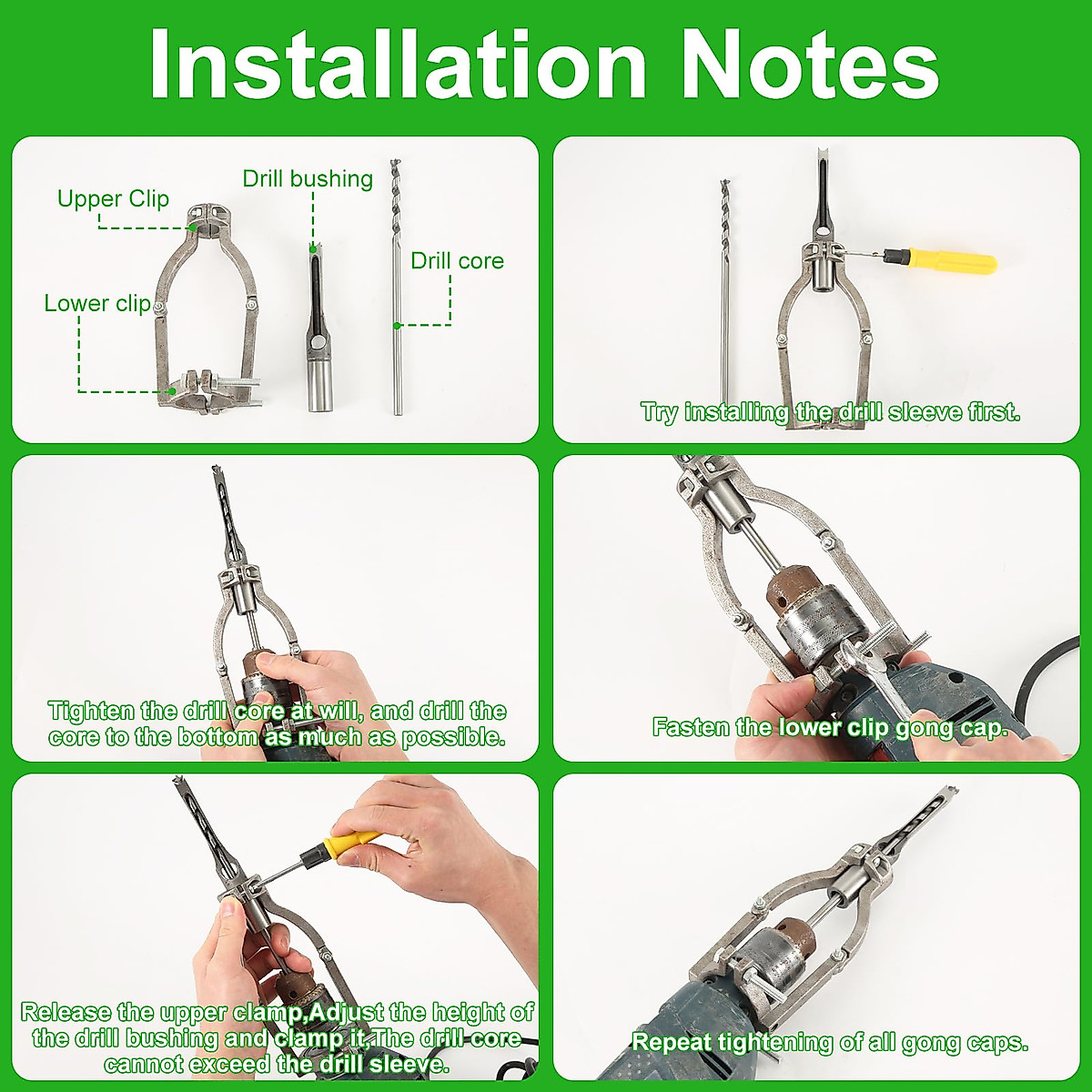 Installation Notes

Upper Clip
Drill bushing
Drill core
Lower clip

Try installing the drill sleeve first.

Tighten the drill core at will, and drill the core to the bottom as much as possible.

Fasten the lower clip gong cap.

Release the upper clamp,Adjust the height of the drill bushing and clamp it,The drill core cannot exceed the drill sleeve.

Repeat tightening of all gong caps.