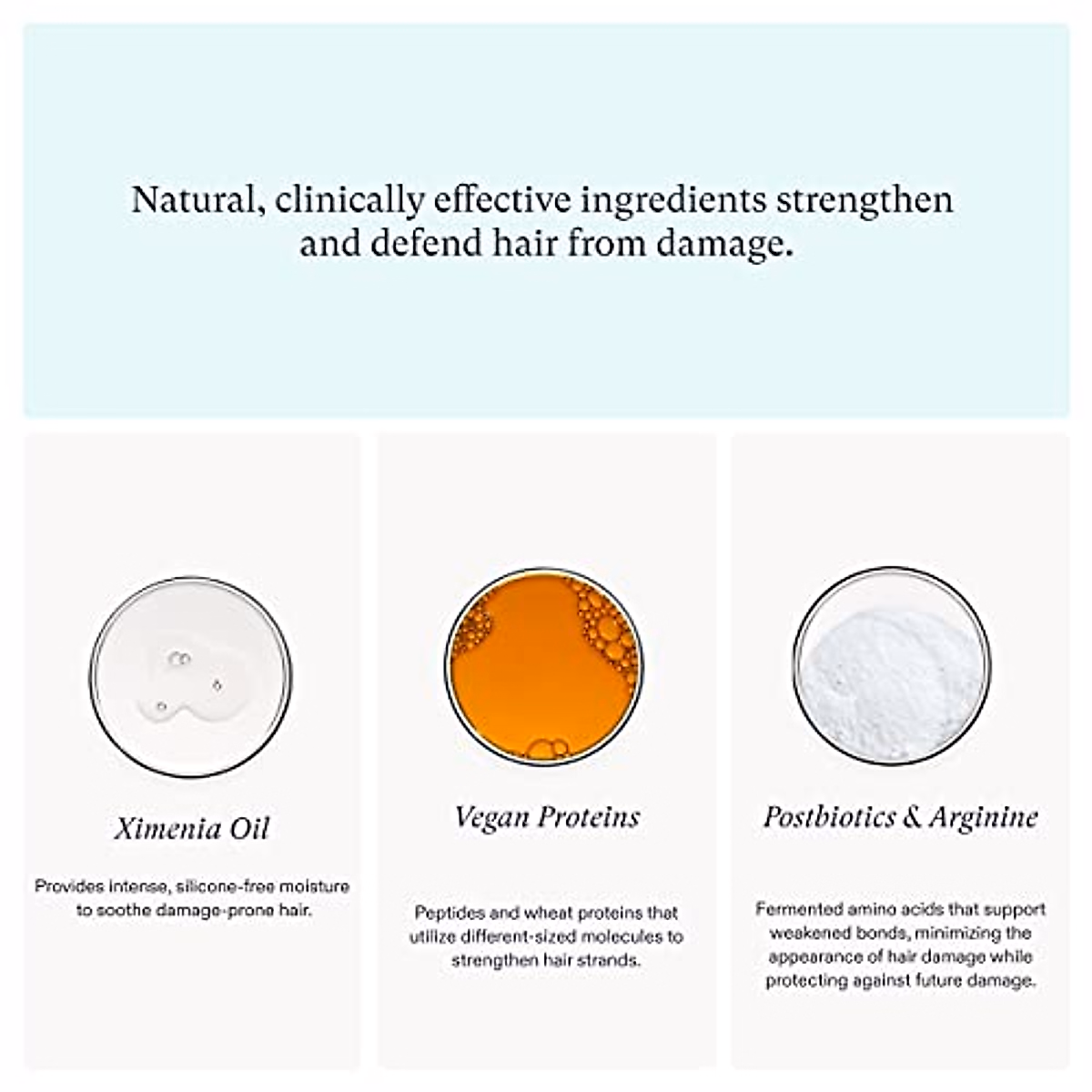 Natural, clinically effective ingredients strengthen and defend hair from damage.

Ximenia Oil

Provides intense, silicone-free moisture to soothe damage-prone hair.

Vegan Proteins

Peptides and wheat proteins that utilize different-sized molecules to strengthen hair strands.

Postbiotics & Arginine

Fermented amino acids that support weakened bonds, minimizing the appearance of hair damage while protecting against future damage.