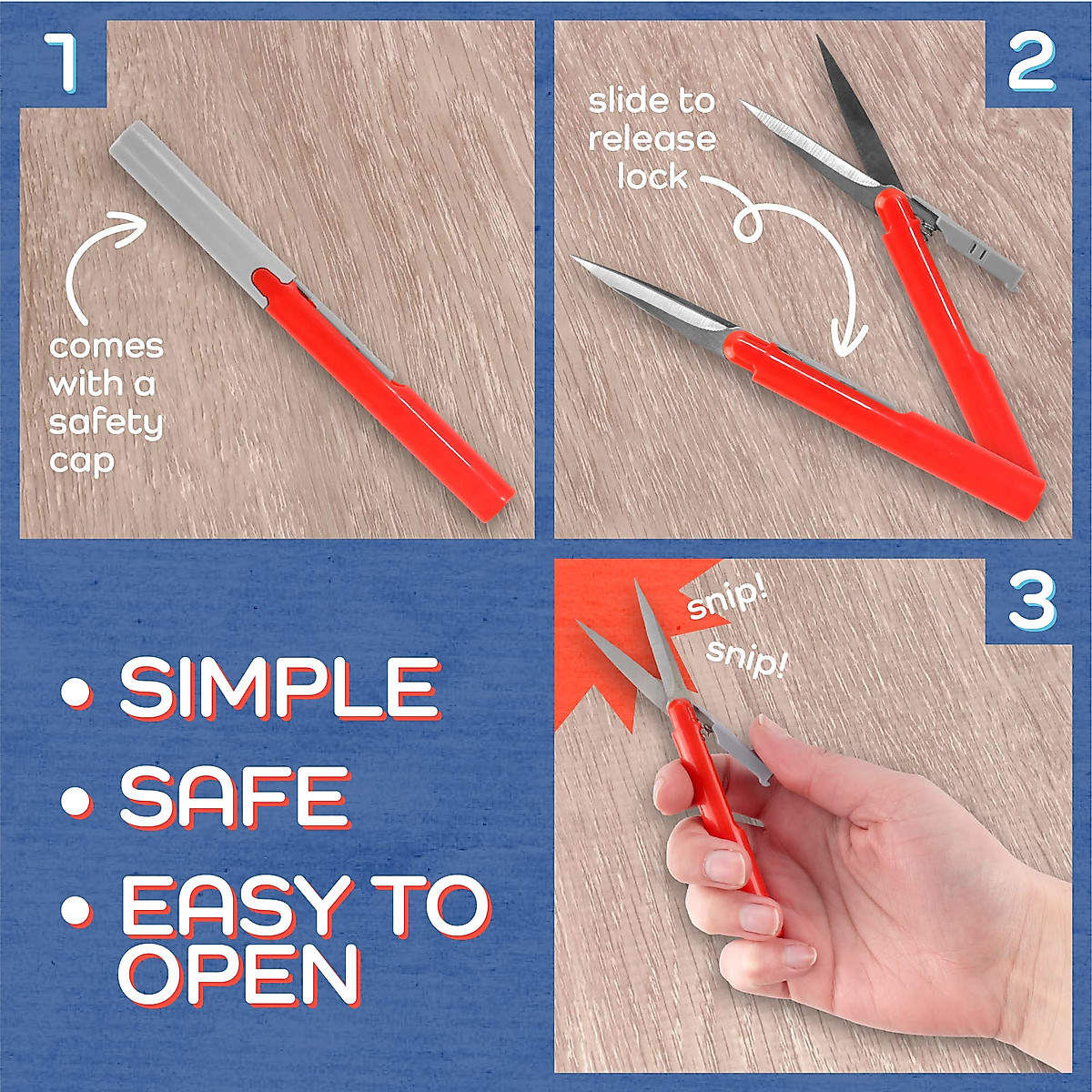 1

comes with a safety cap

2

slide to release lock

3

snip!

snip!

• SIMPLE

• SAFE

• EASY TO OPEN