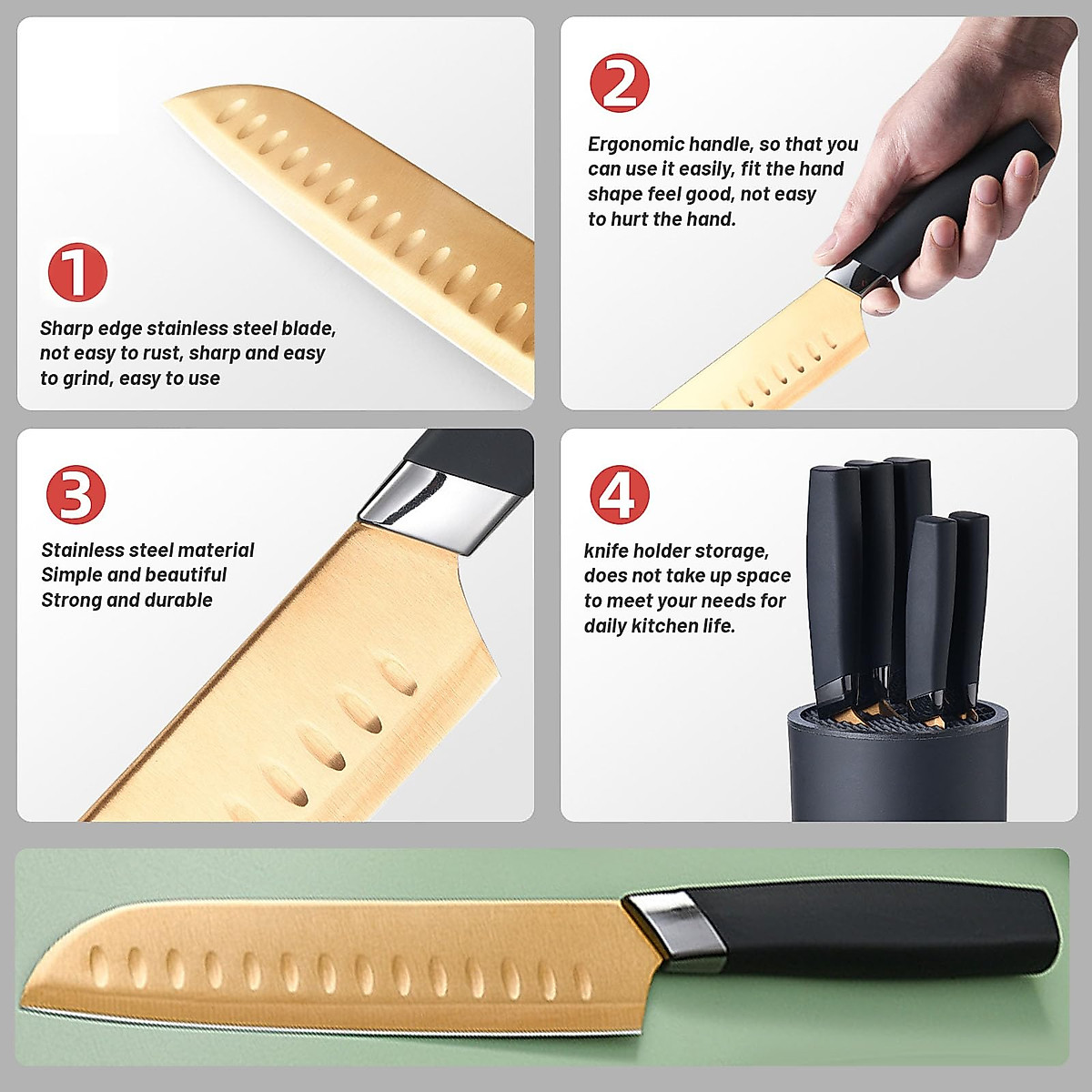 1

Sharp edge stainless steel blade, not easy to rust, sharp and easy to grind, easy to use

2

Ergonomic handle, so that you can use it easily, fit the hand shape feel good, not easy to hurt the hand.

3

Stainless steel material
Simple and beautiful
Strong and durable

4

knife holder storage, does not take up space to meet your needs for daily kitchen life.