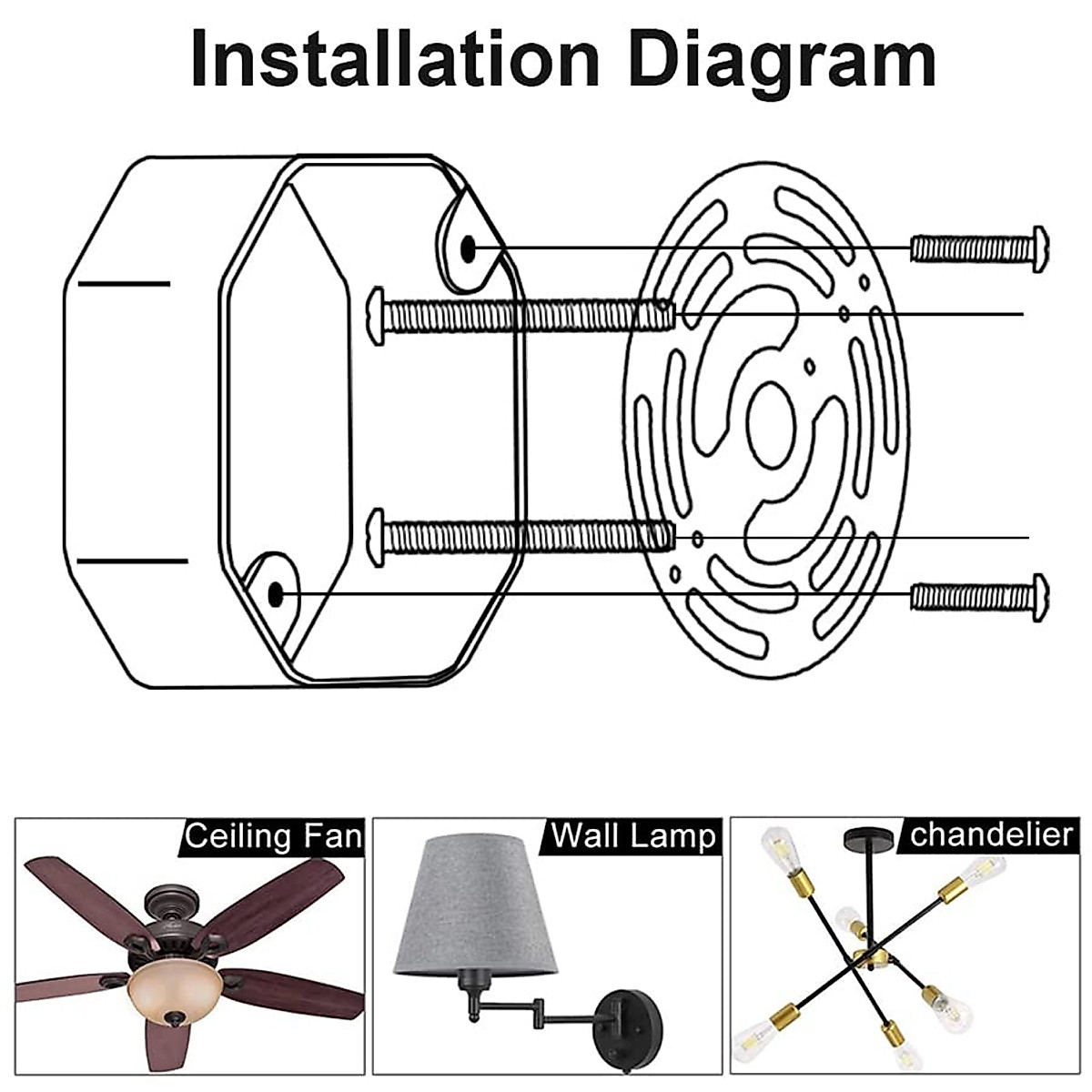 Installation Diagram

Ceiling Fan

Wall Lamp

chandelier