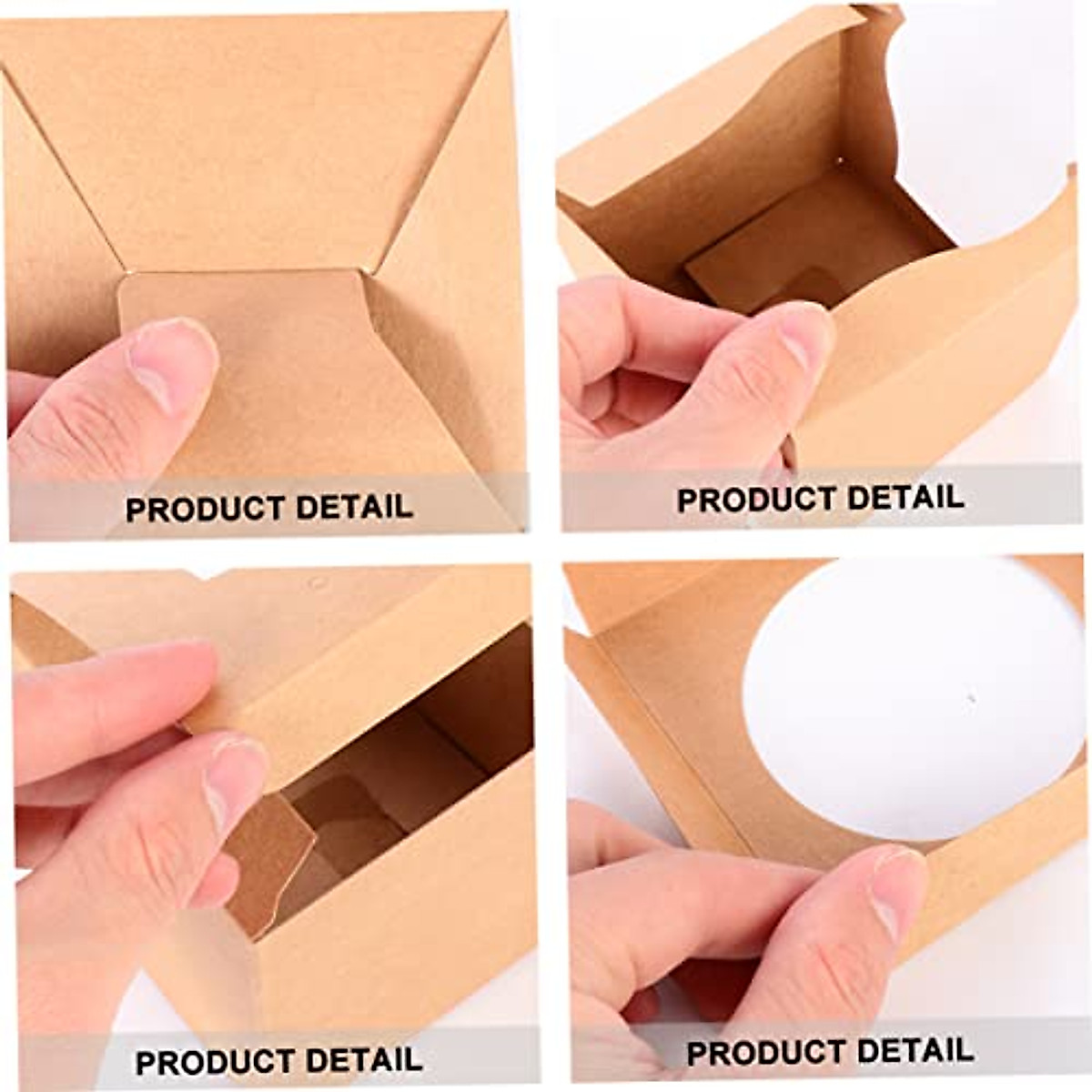 PRODUCT DETAIL

PRODUCT DETAIL

PRODUCT DETAIL

PRODUCT DETAIL