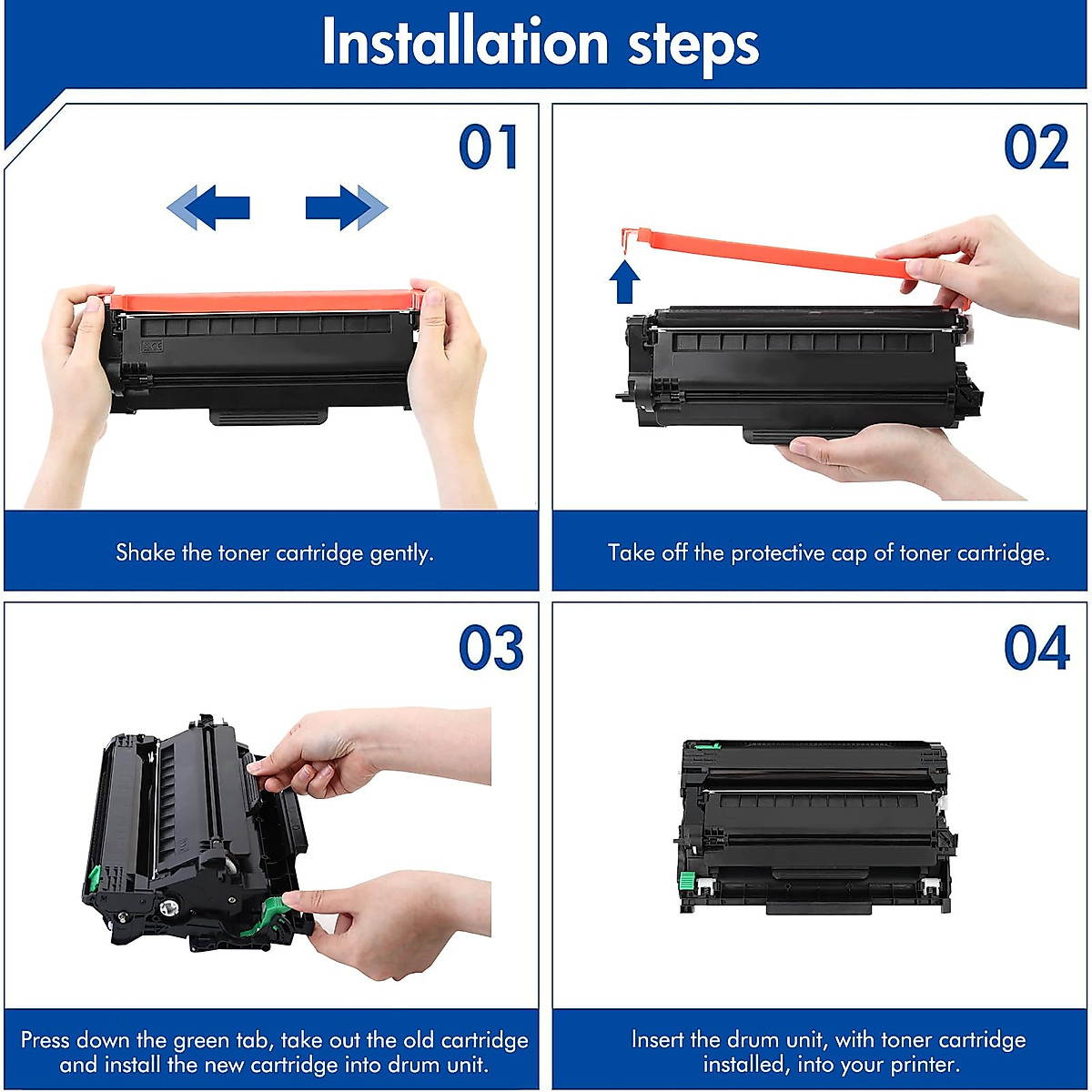 Installation steps

01

Shake the toner cartridge gently.

02

Take off the protective cap of toner cartridge.

03

Press down the green tab, take out the old cartridge and install the new cartridge into drum unit.

04

Insert the drum unit, with toner cartridge installed, into your printer.