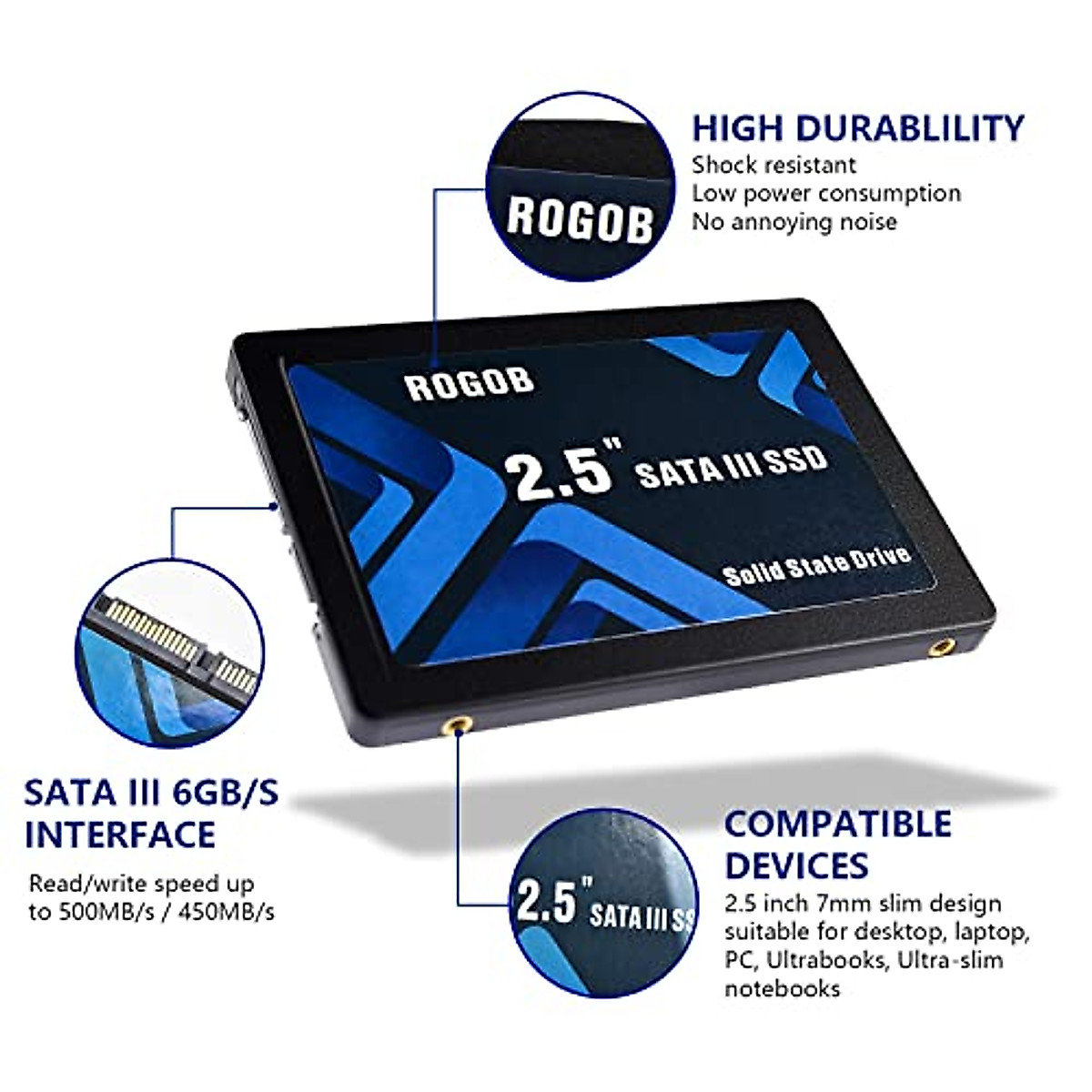 ROGOB

HIGH DURABLILITY
Shock resistant
Low power consumption
No annoying noise

ROGOB
2.5" SATA III SSD
Solid State Drive

SATA III 6GB/S INTERFACE
Read/write speed up to 500MB/s / 450MB/s

2.5" SATA III SS

COMPATIBLE DEVICES
2.5 inch 7mm slim design suitable for desktop, laptop, PC, Ultrabooks, Ultra-slim notebooks