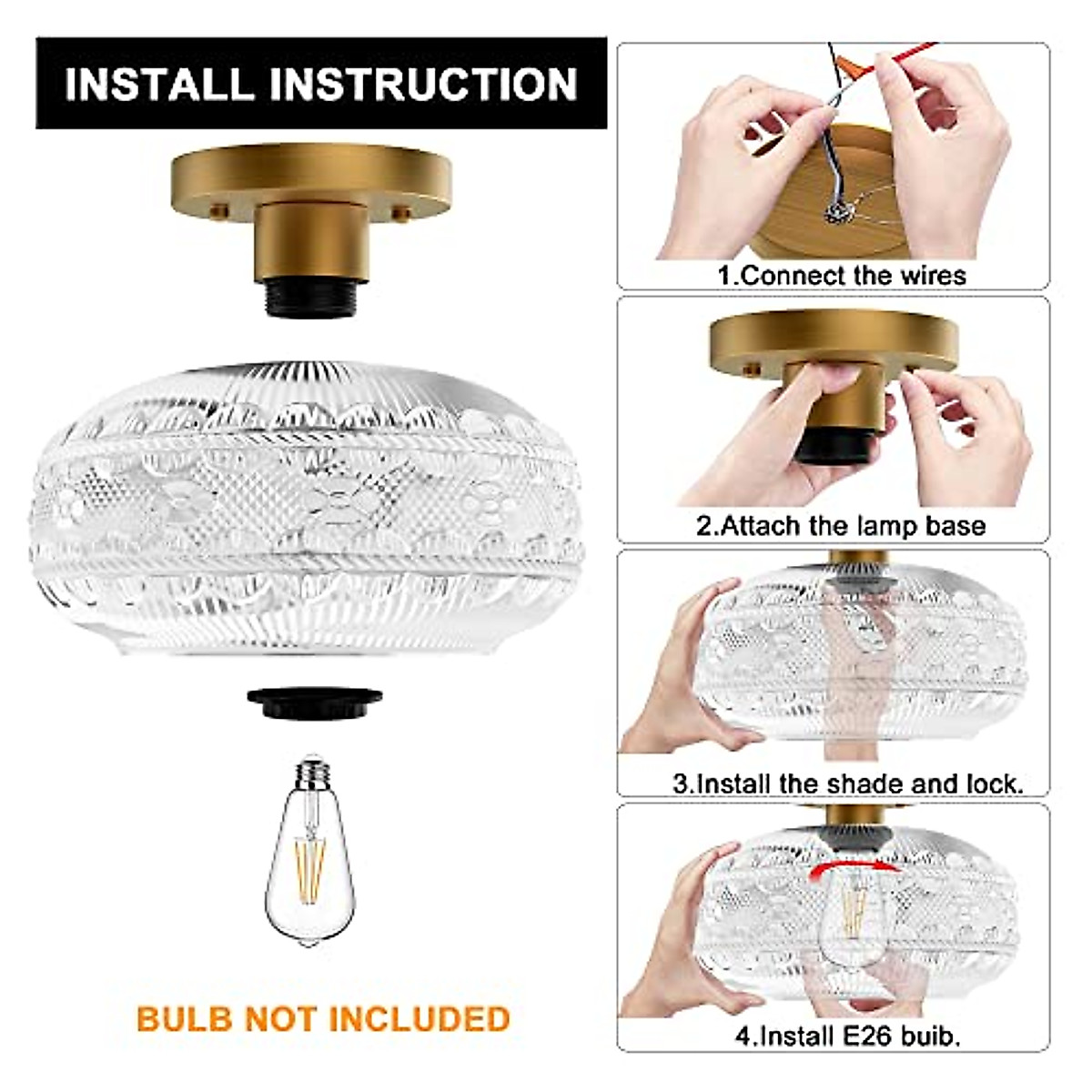 INSTALL INSTRUCTION

BULB NOT INCLUDED

1.Connect the wires

2.Attach the lamp base

3.Install the shade and lock.

4.Install E26 buib.