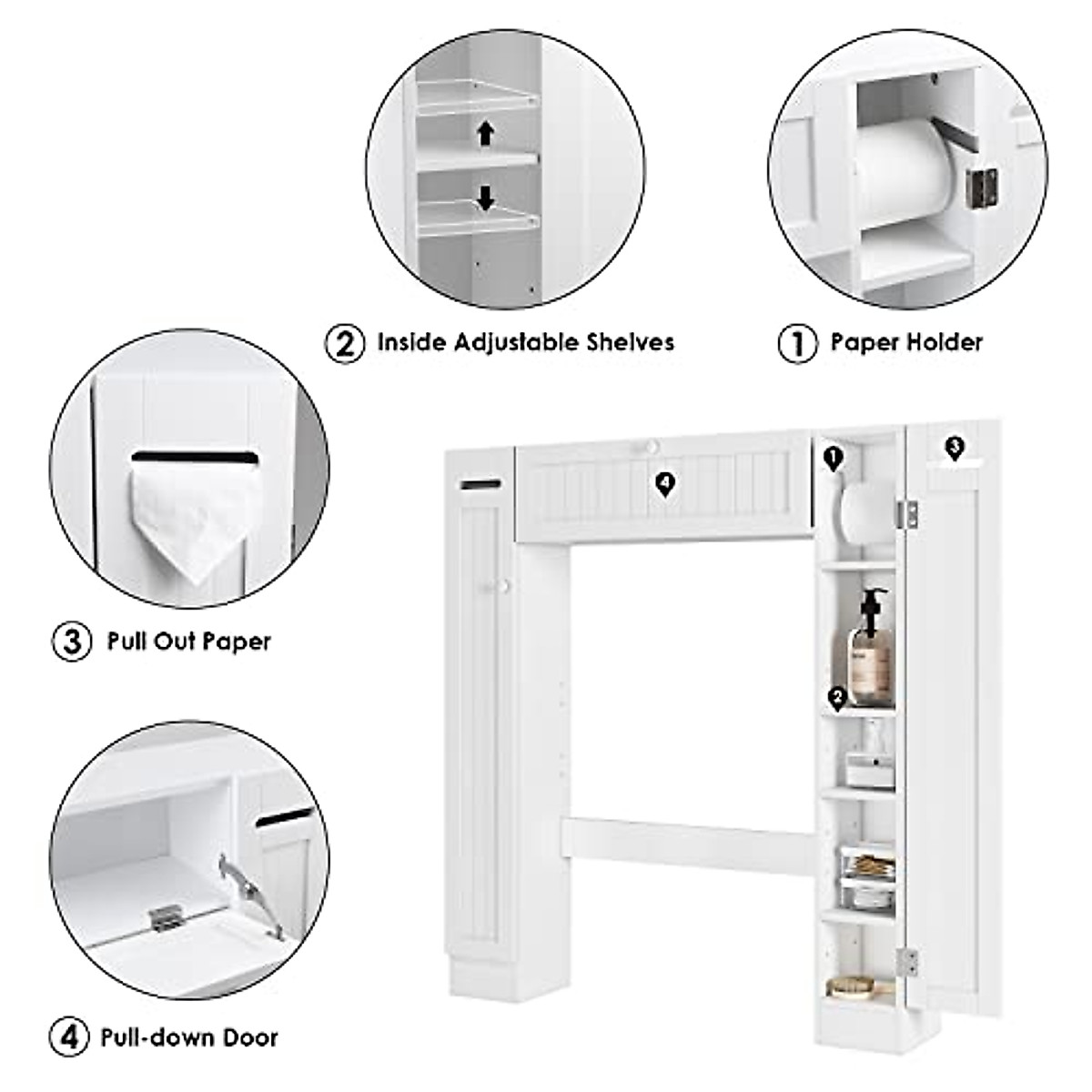 ② Inside Adjustable Shelves

① Paper Holder

③ Pull Out Paper

④ Pull-down Door

4

1

3

2