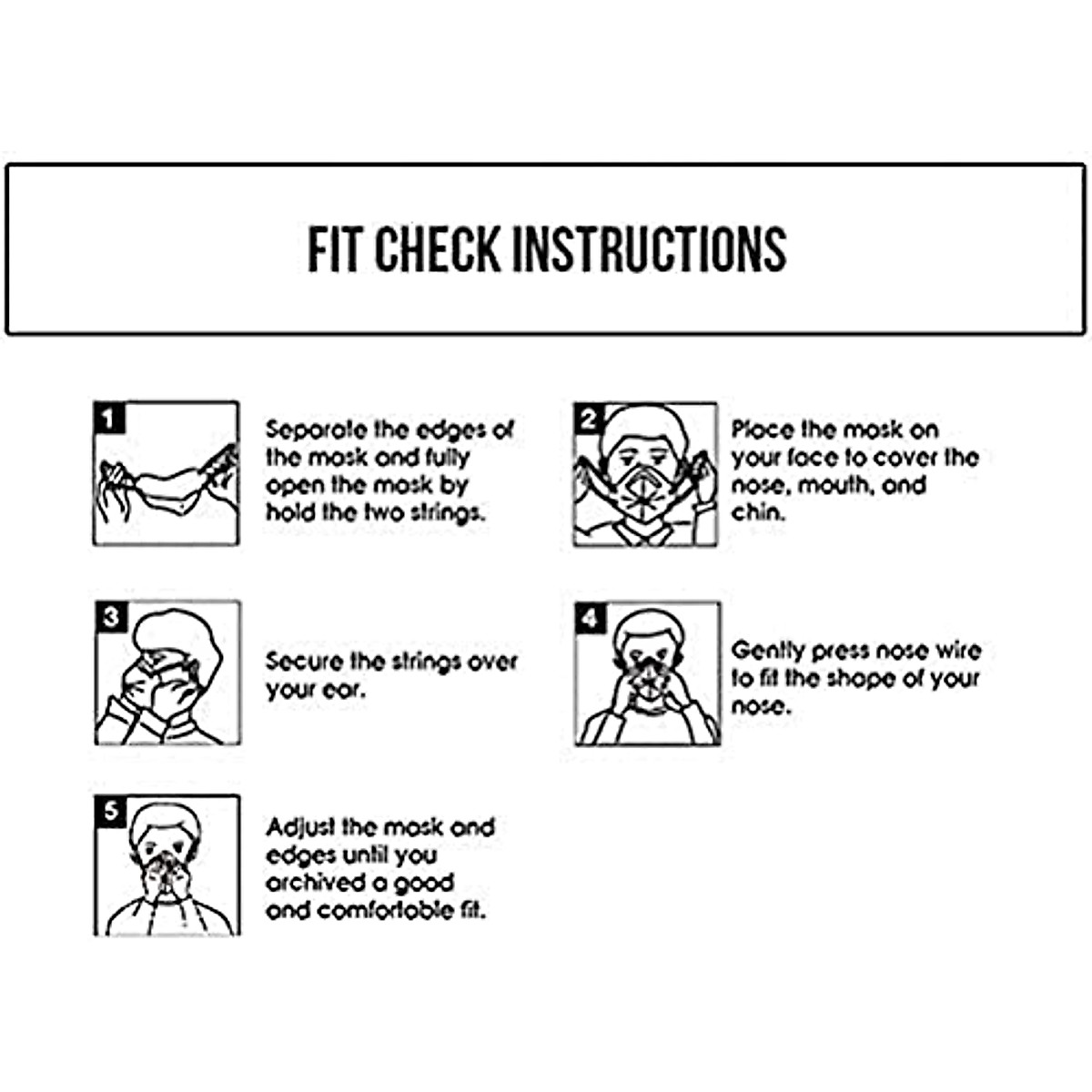 FIT CHECK INSTRUCTIONS

1

Separate the edges of the mask and fully open the mask by hold the two strings.

2

Place the mask on your face to cover the nose, mouth, and chin.

3

Secure the strings over your ear.

4

Gently press nose wire to fit the shape of your nose.

5

Adjust the mask and edges until you archived a good and comfortable fit.