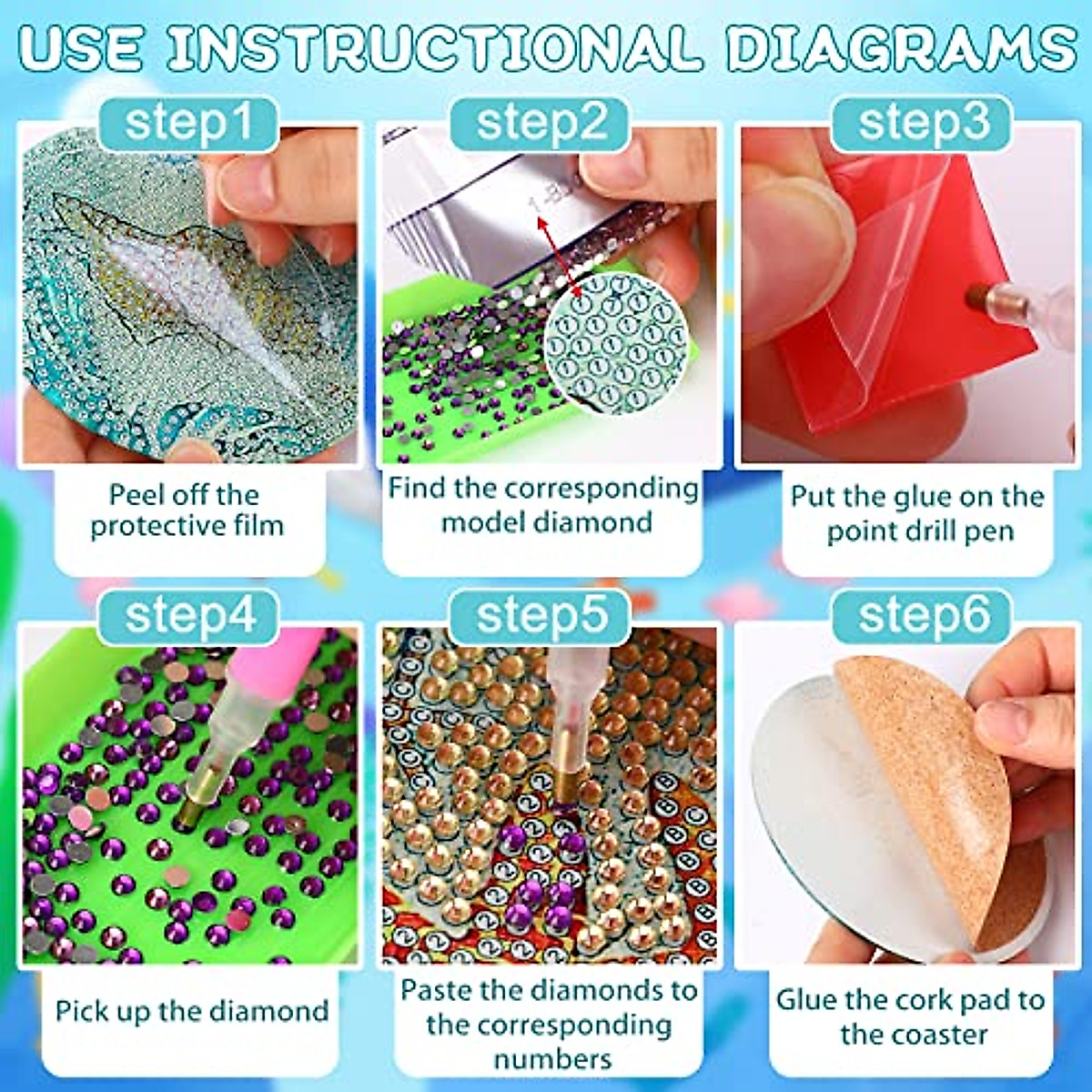 USE INSTRUCTIONAL DIAGRAMS

step1

Peel off the protective film

step2

Find the corresponding model diamond

step3

Put the glue on the point drill pen

step4

Pick up the diamond

step5

Paste the diamonds to the corresponding numbers

step6

Glue the cork pad to the coaster