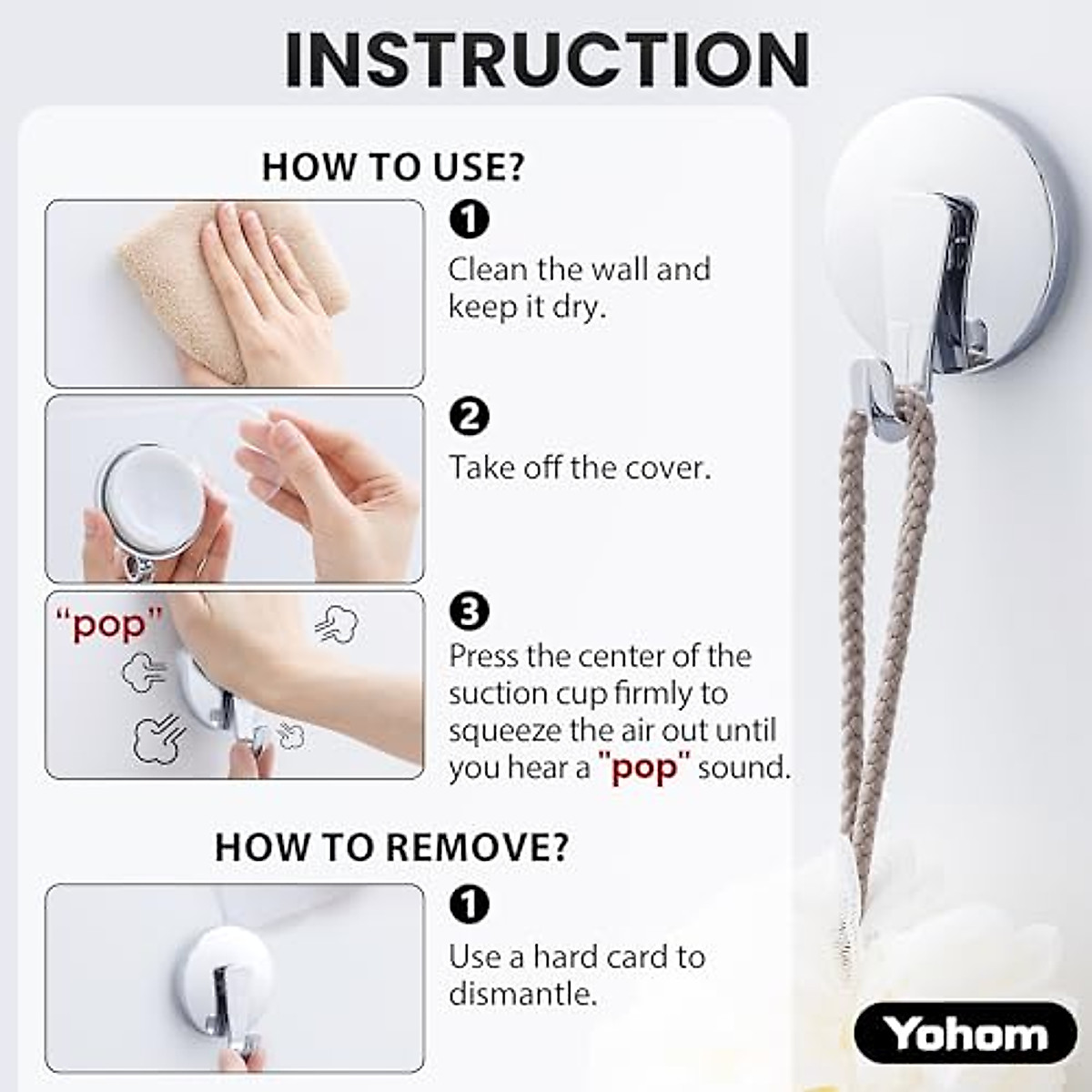 INSTRUCTION

HOW TO USE?

1
Clean the wall and keep it dry.

2
Take off the cover.

"pop"

3
Press the center of the suction cup firmly to squeeze the air out until you hear a "pop" sound.

HOW TO REMOVE?

1
Use a hard card to dismantle.

Yohom