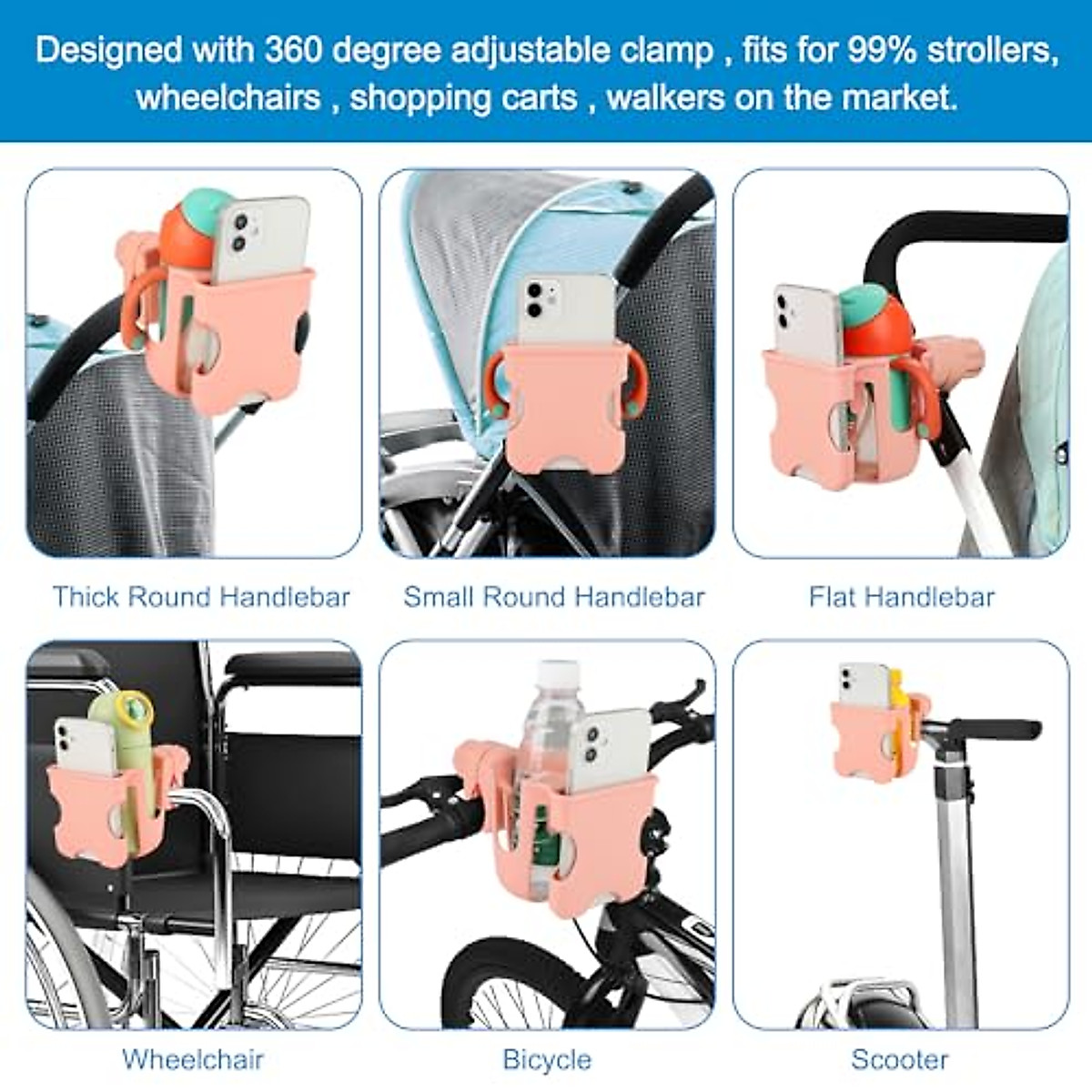 Designed with 360 degree adjustable clamp , fits for 99% strollers, wheelchairs , shopping carts , walkers on the market.

Thick Round Handlebar

Small Round Handlebar

Flat Handlebar

Wheelchair

Bicycle

Scooter