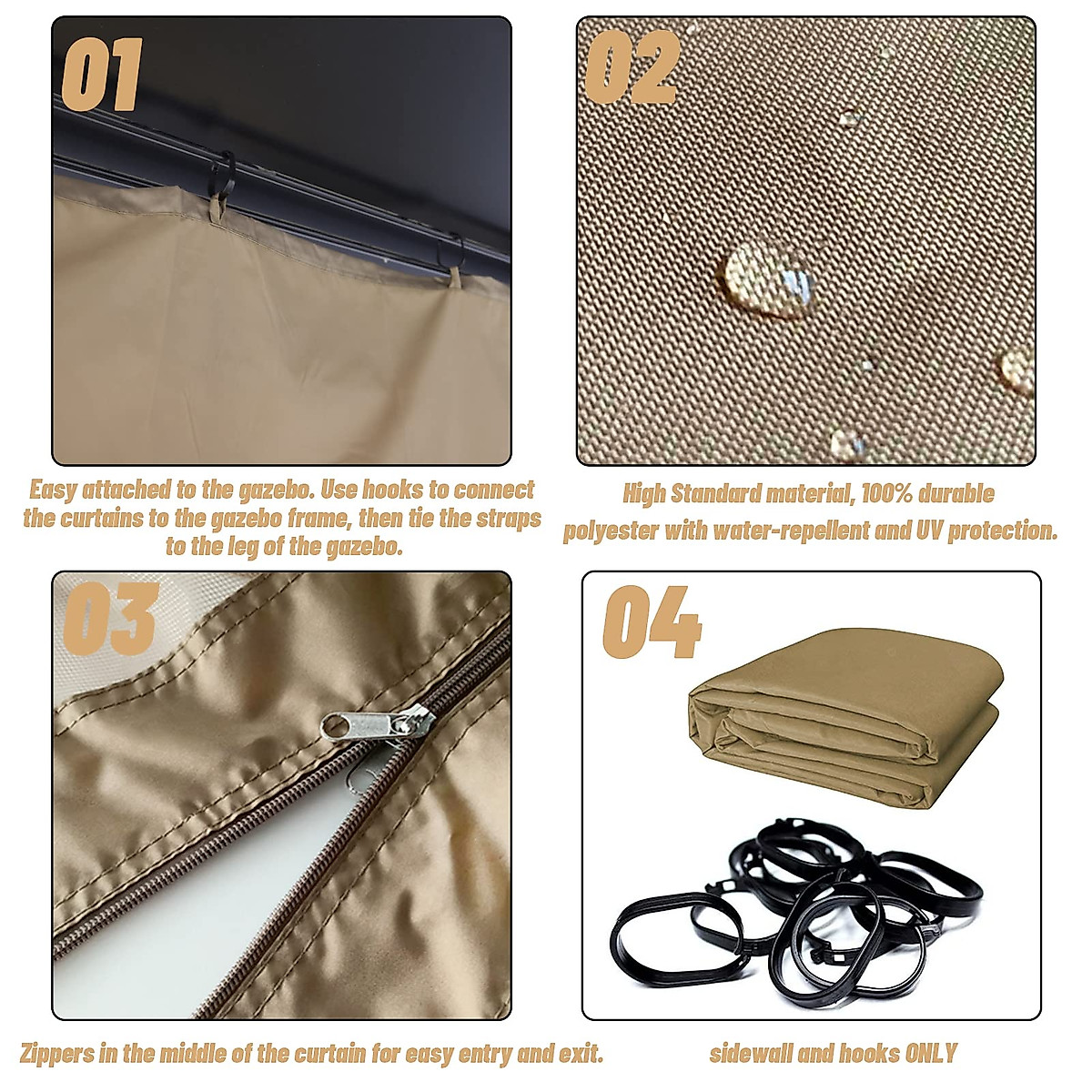 01

Easy attached to the gazebo. Use hooks to connect the curtains to the gazebo frame, then tie the straps to the leg of the gazebo.

02

High Standard material, 100% durable polyester with water-repellent and UV protection.

03

Zippers in the middle of the curtain for easy entry and exit.

04

sidewall and hooks ONLY