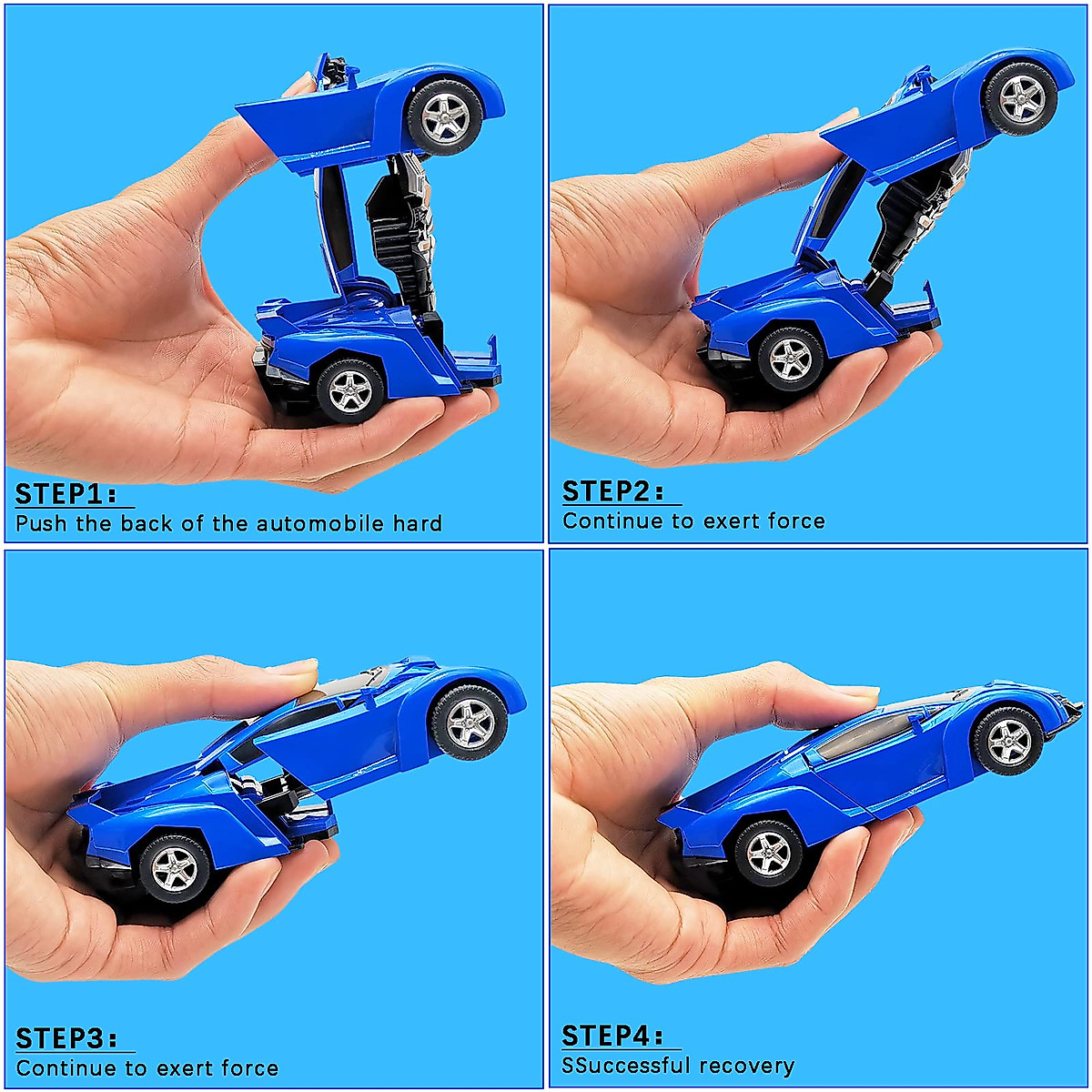 STEP1:
Push the back of the automobile hard

STEP2:
Continue to exert force

STEP3:
Continue to exert force

STEP4:
SSuccessful recovery