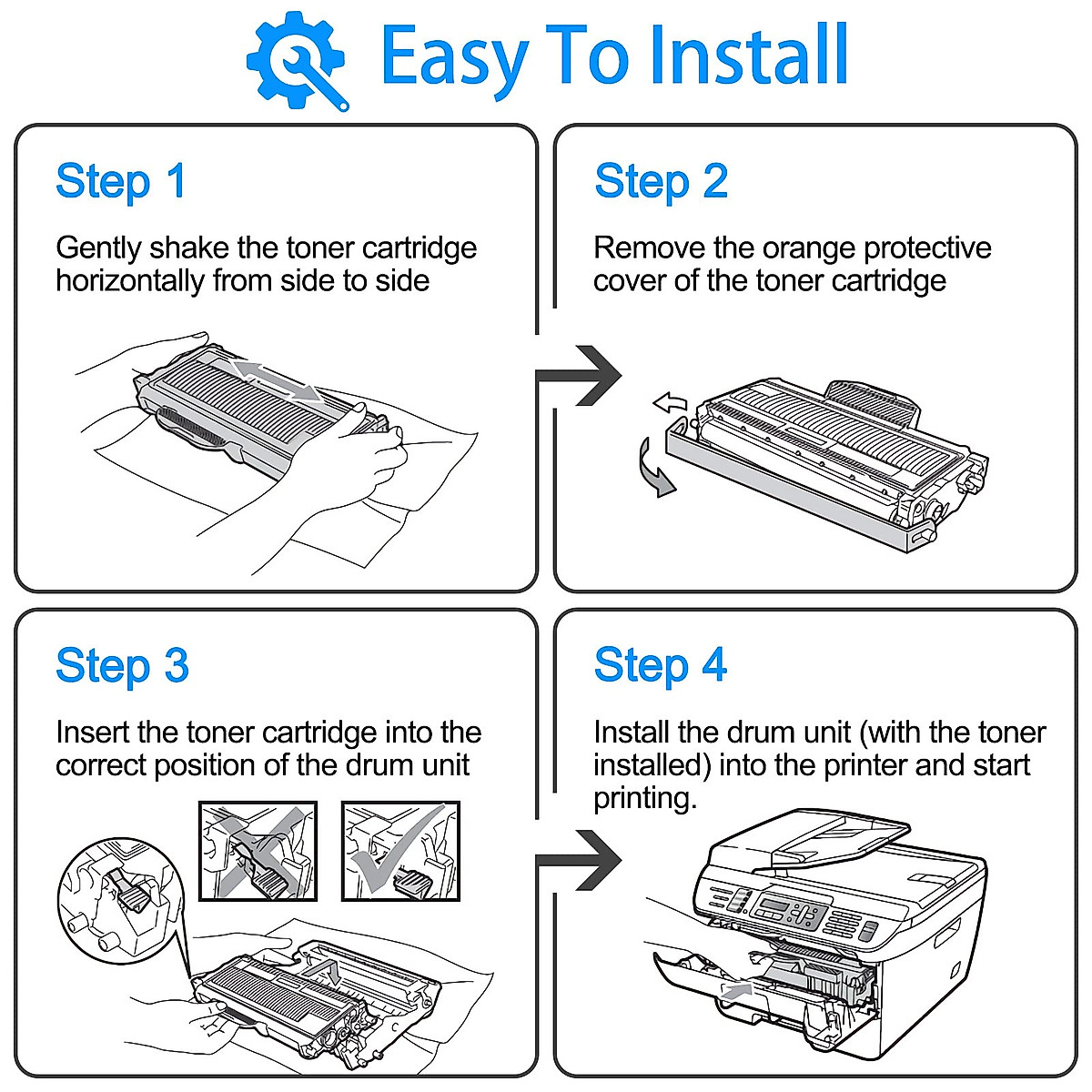 Easy To Install

Step 1

Gently shake the toner cartridge horizontally from side to side

Step 2

Remove the orange protective cover of the toner cartridge

Step 3

Insert the toner cartridge into the correct position of the drum unit

Step 4

Install the drum unit (with the toner installed) into the printer and start printing.