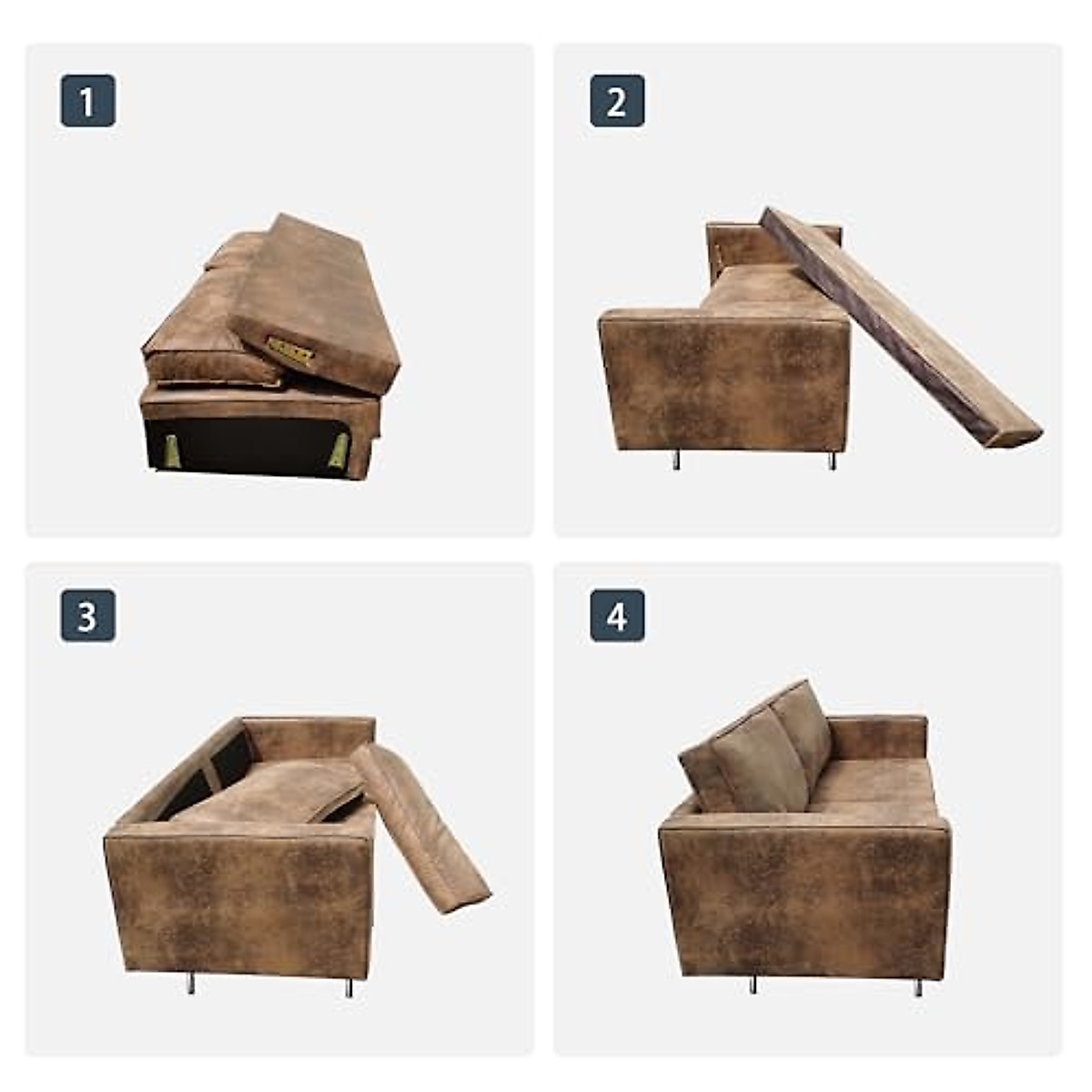 1

2

3

4