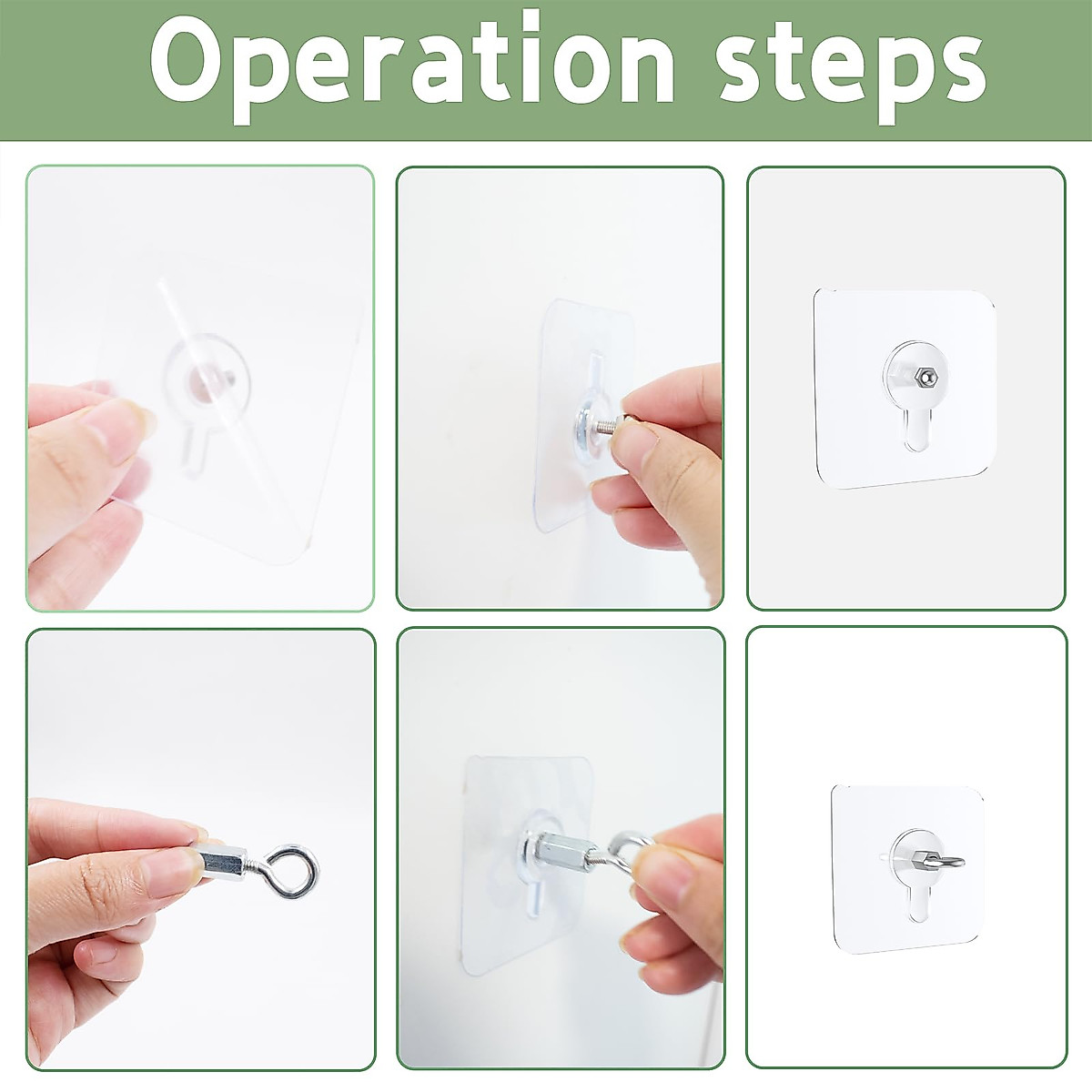 Operation steps