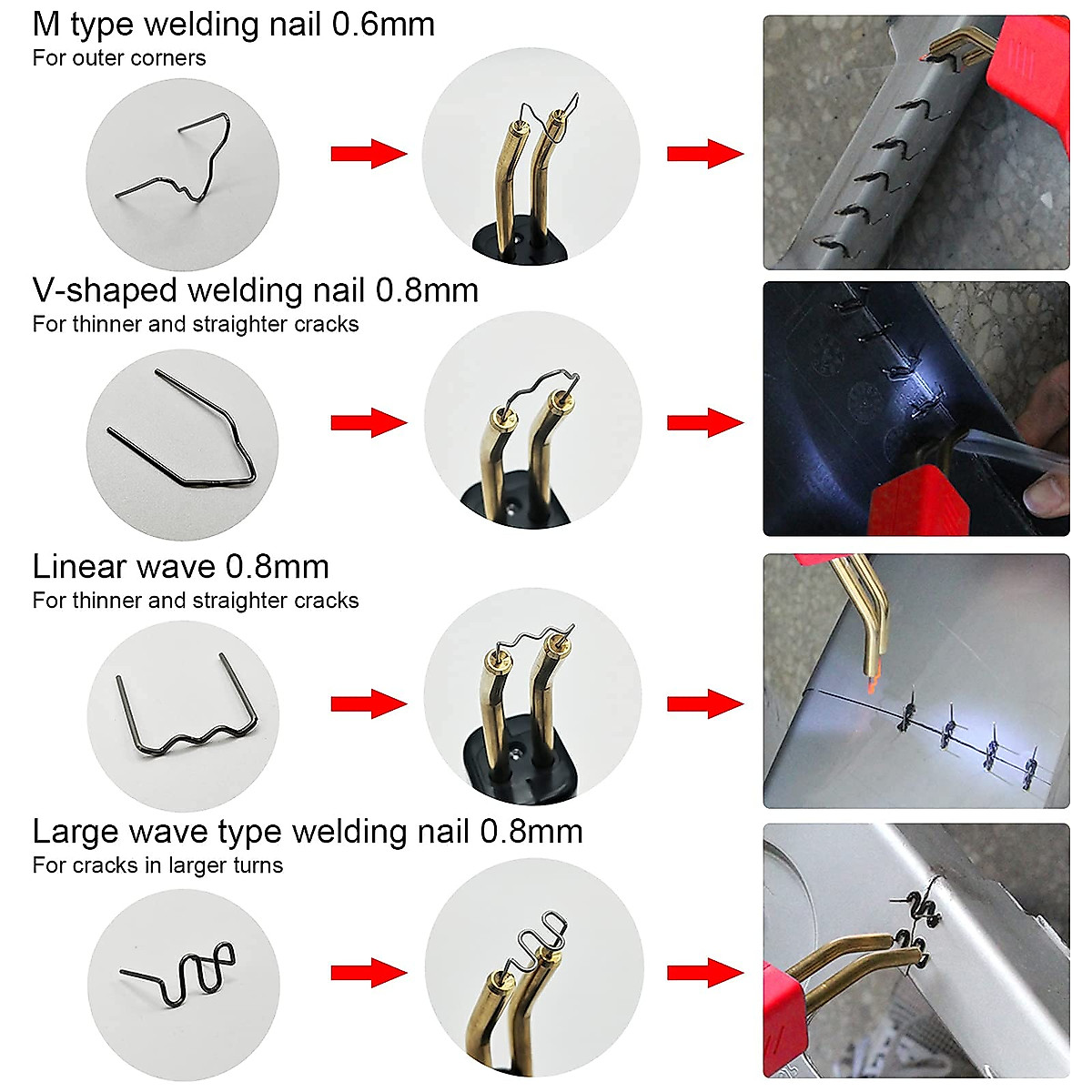 M type welding nail 0.6mm
For outer corners

V-shaped welding nail 0.8mm
For thinner and straighter cracks

Linear wave 0.8mm
For thinner and straighter cracks

Large wave type welding nail 0.8mm
For cracks in larger turns