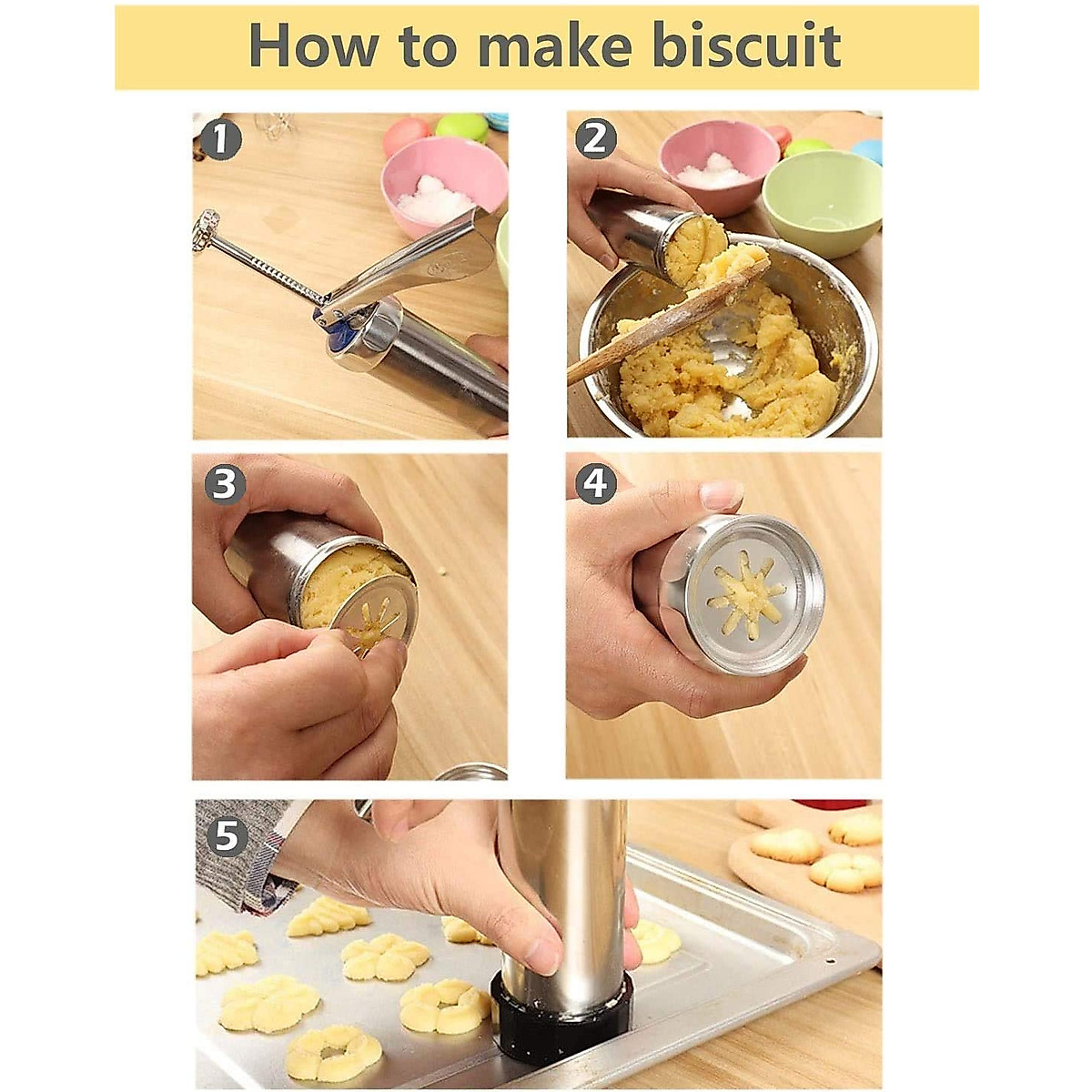 How to make biscuit

1

2

3

4

5