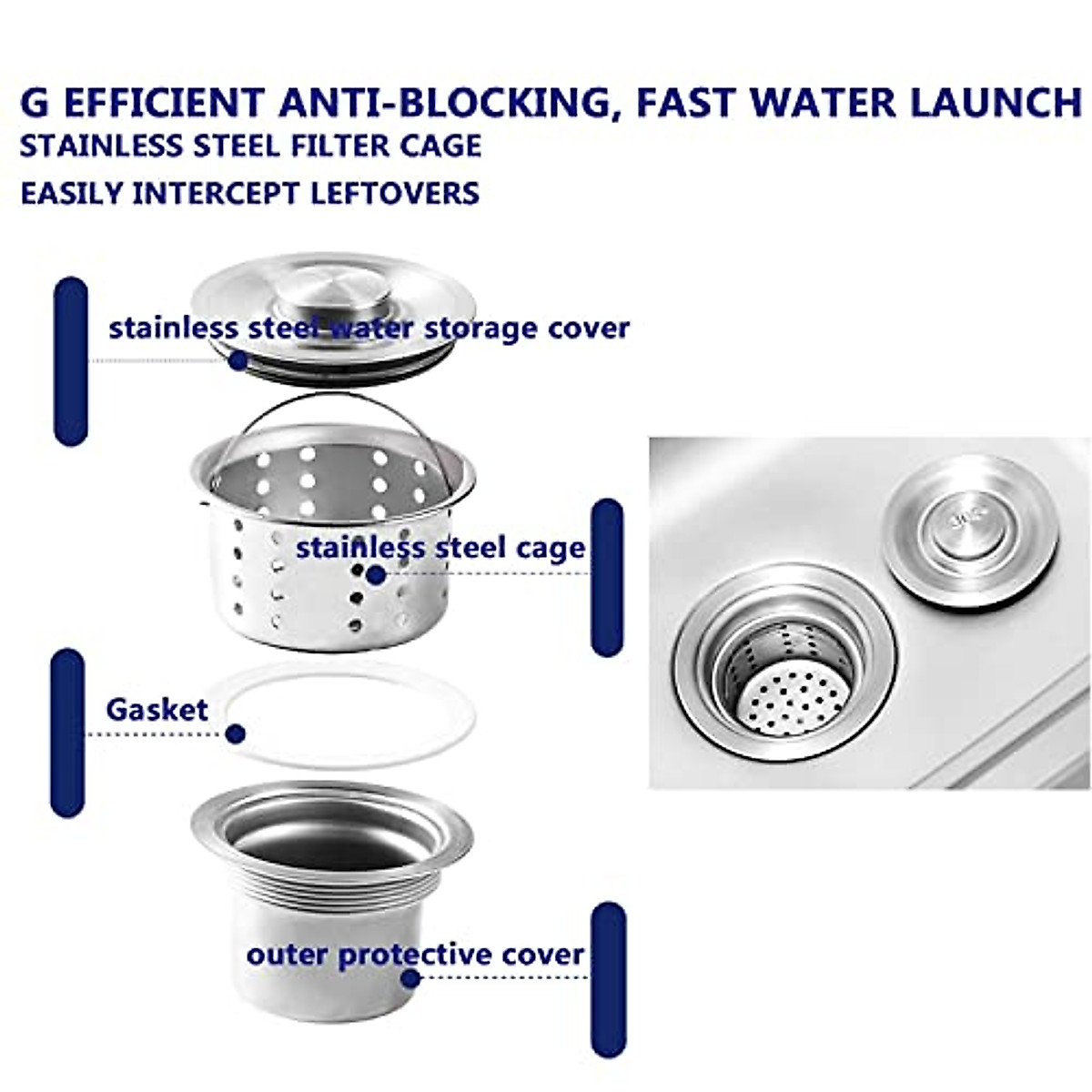 G EFFICIENT ANTI-BLOCKING, FAST WATER LAUNCH
STAINLESS STEEL FILTER CAGE
EASILY INTERCEPT LEFTOVERS

stainless steel water storage cover

stainless steel cage

Gasket

outer protective cover