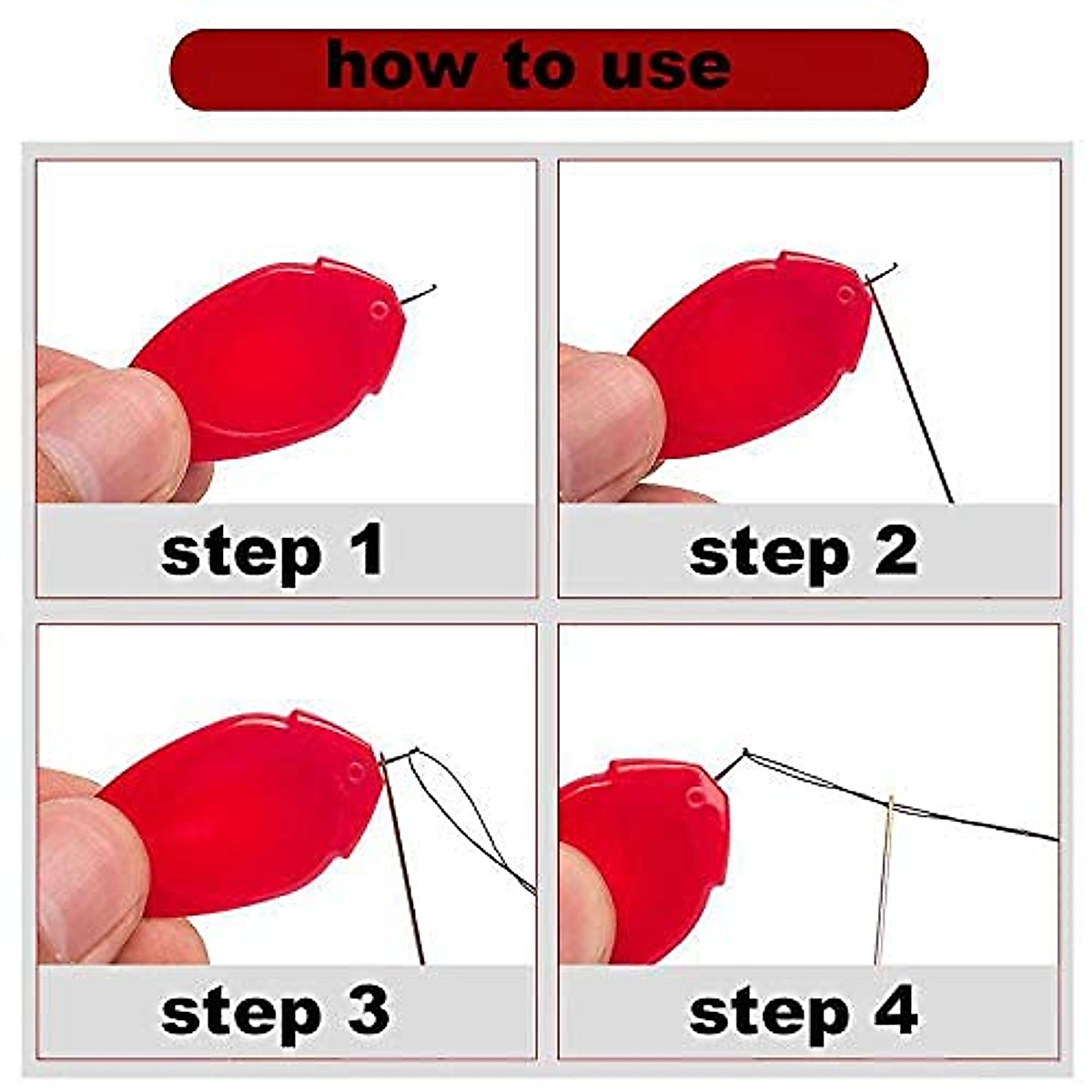 how to use

step 1

step 2

step 3

step 4