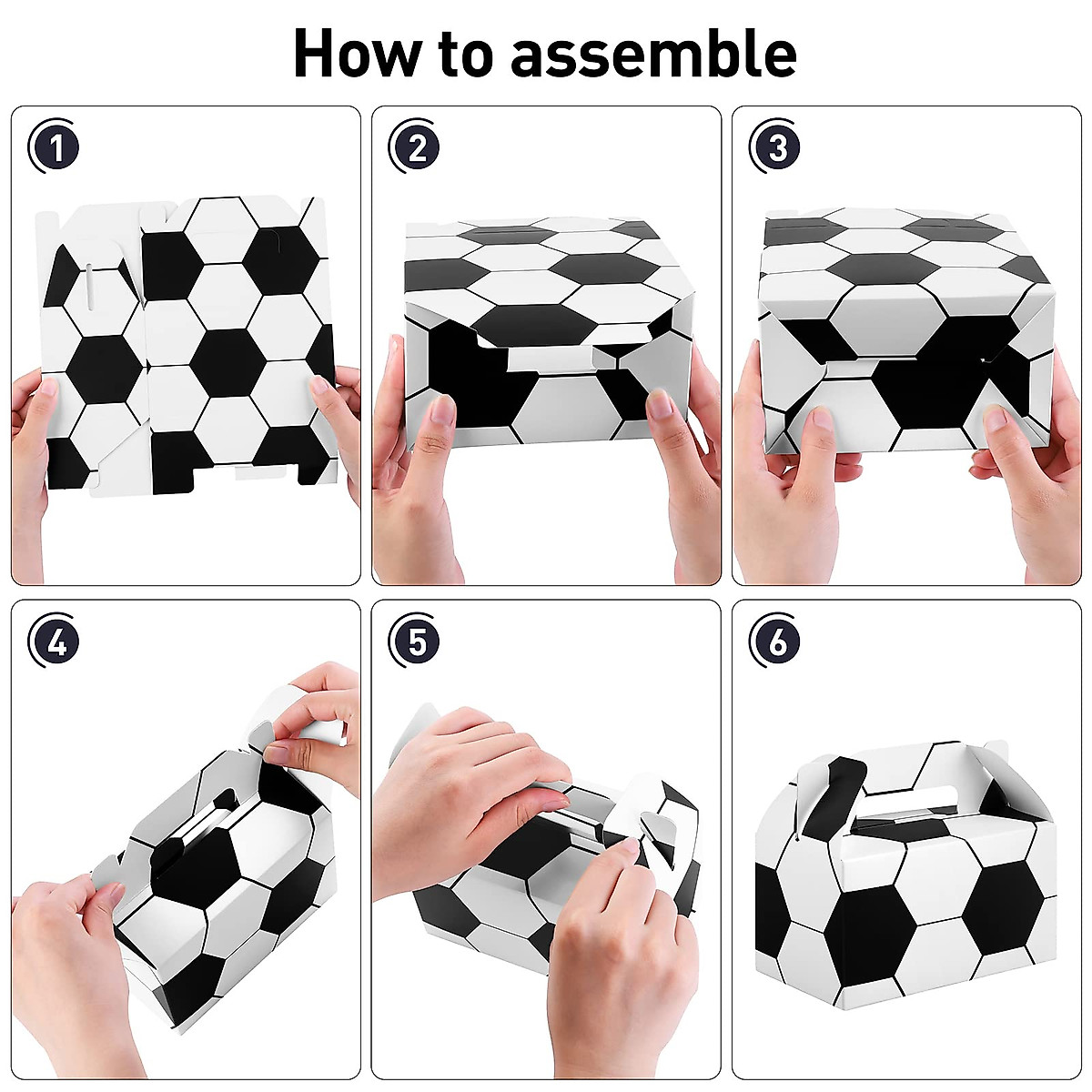 How to assemble

1

2

3

4

5

6