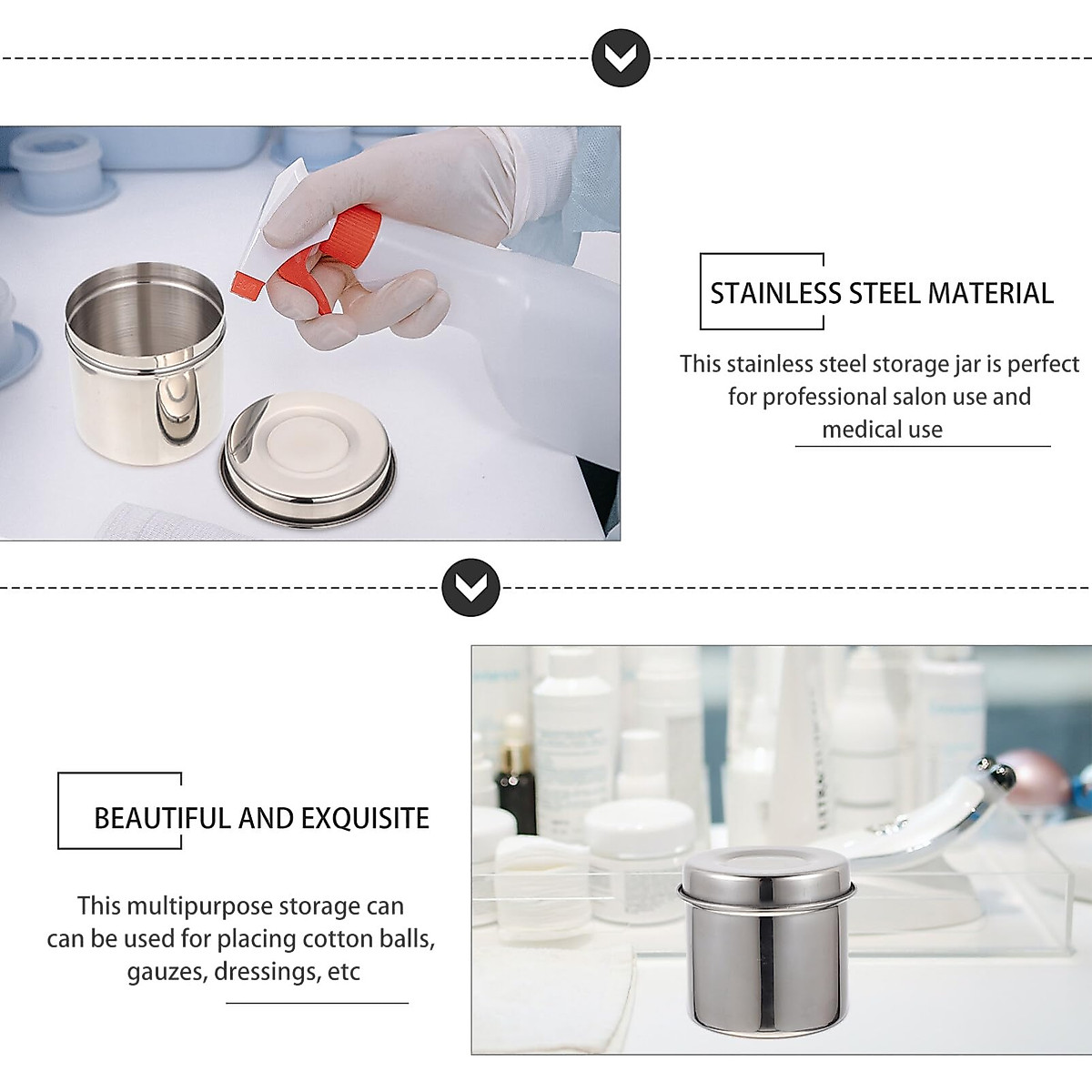 STAINLESS STEEL MATERIAL

This stainless steel storage jar is perfect for professional salon use and medical use

BEAUTIFUL AND EXQUISITE

This multipurpose storage can can be used for placing cotton balls, gauzes, dressings, etc