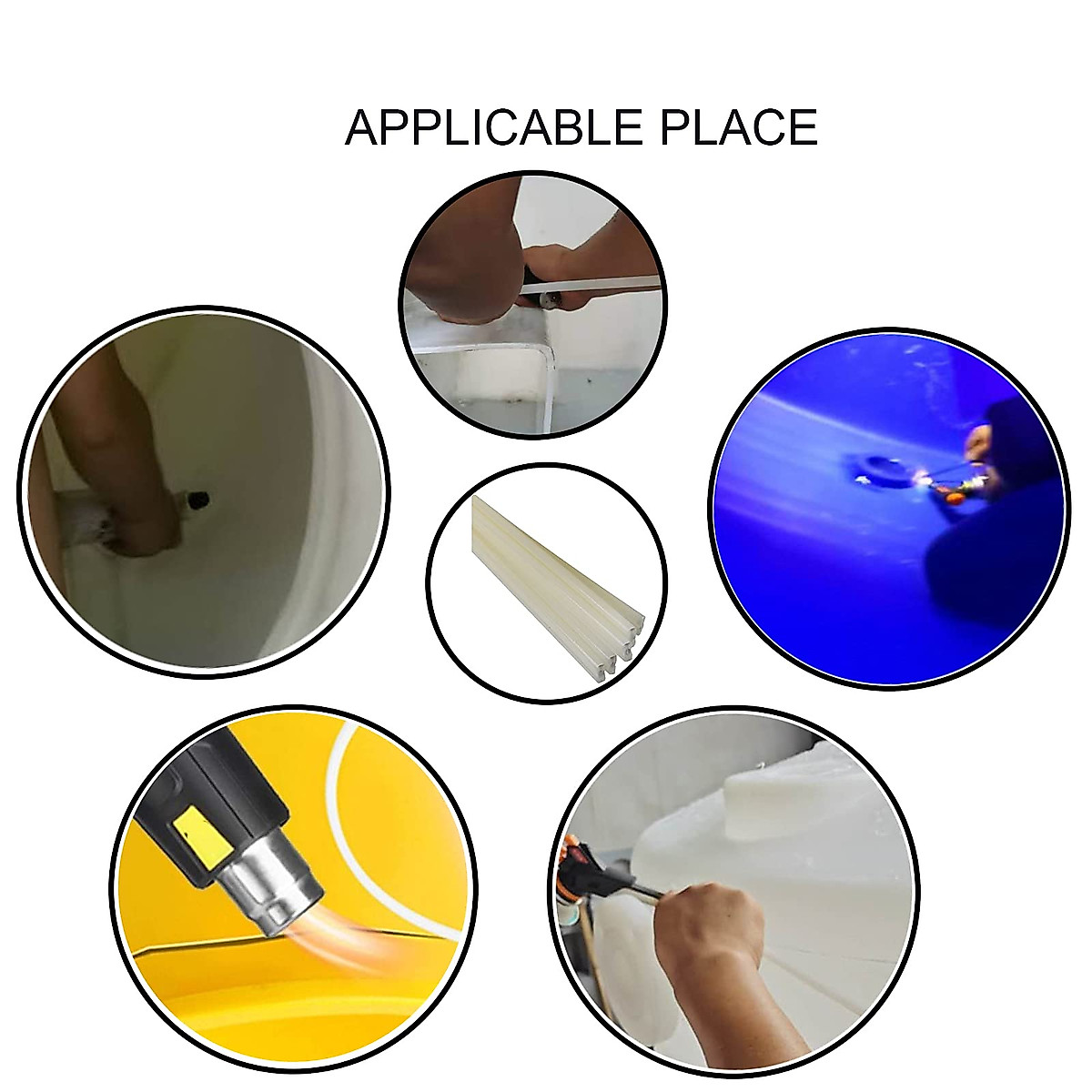 APPLICABLE PLACE