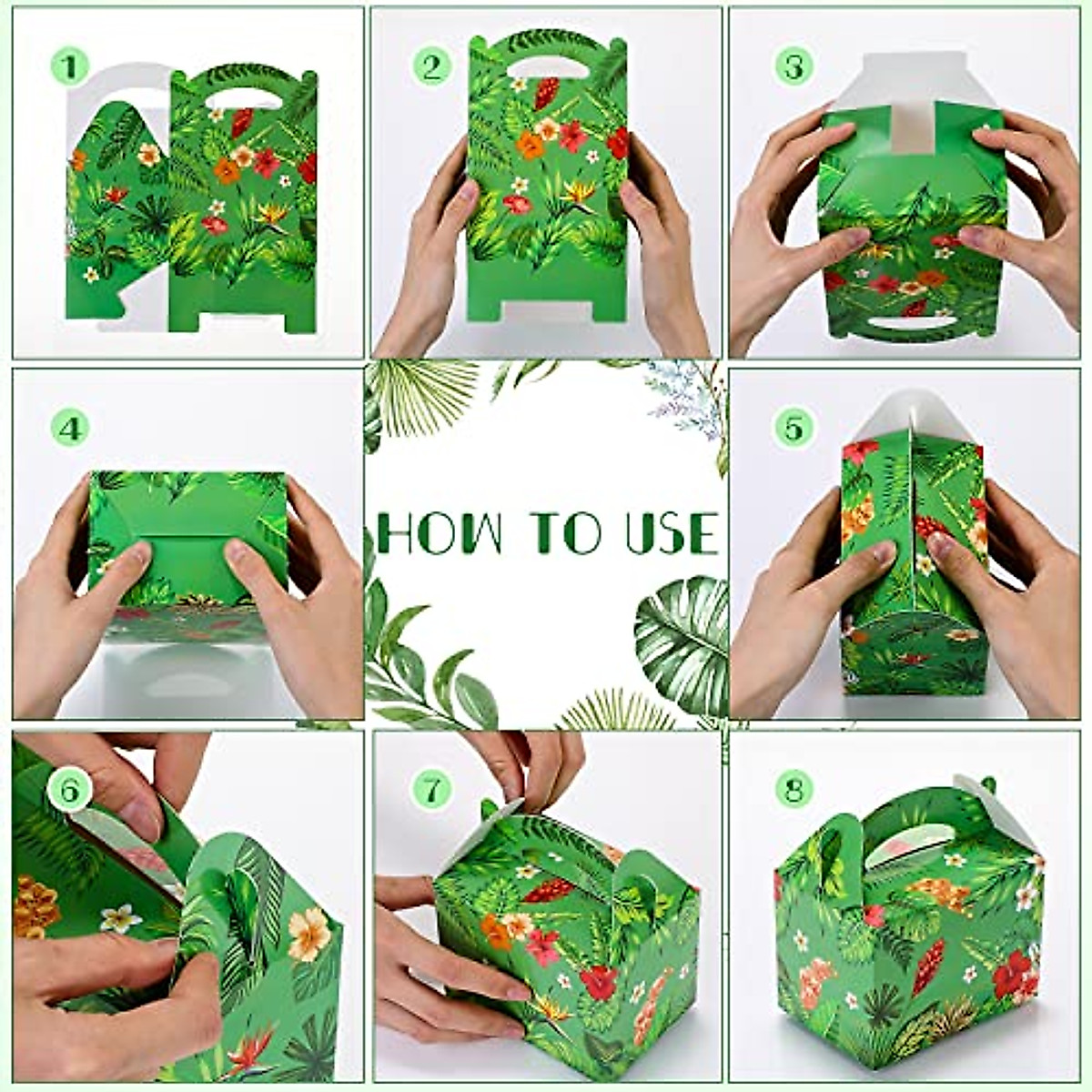 1

2

3

4

HOW TO USE

5

6

7

8