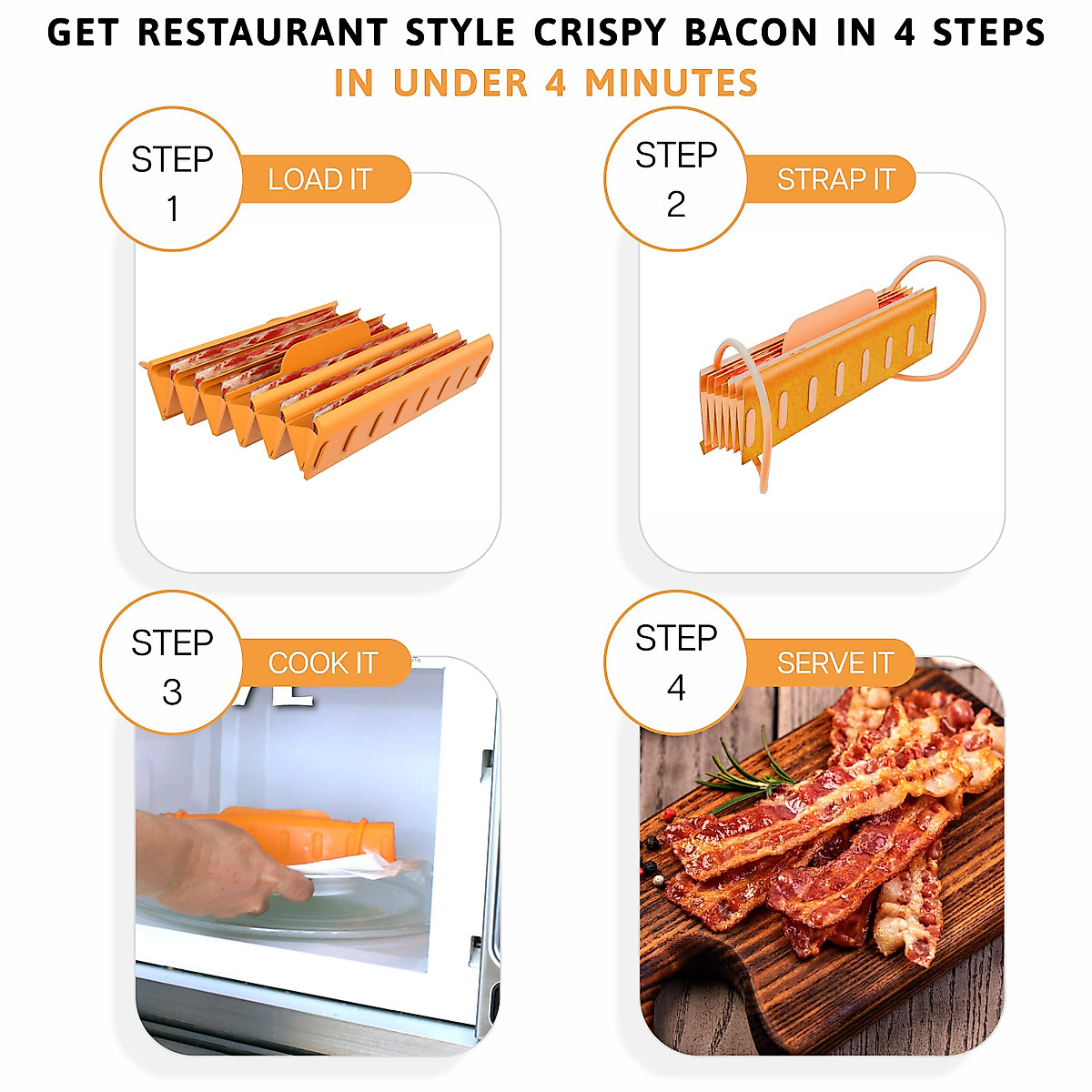 GET RESTAURANT STYLE CRISPY BACON IN 4 STEPS
IN UNDER 4 MINUTES

STEP 1
LOAD IT

STEP 2
STRAP IT

STEP 3
COOK IT

STEP 4
SERVE IT