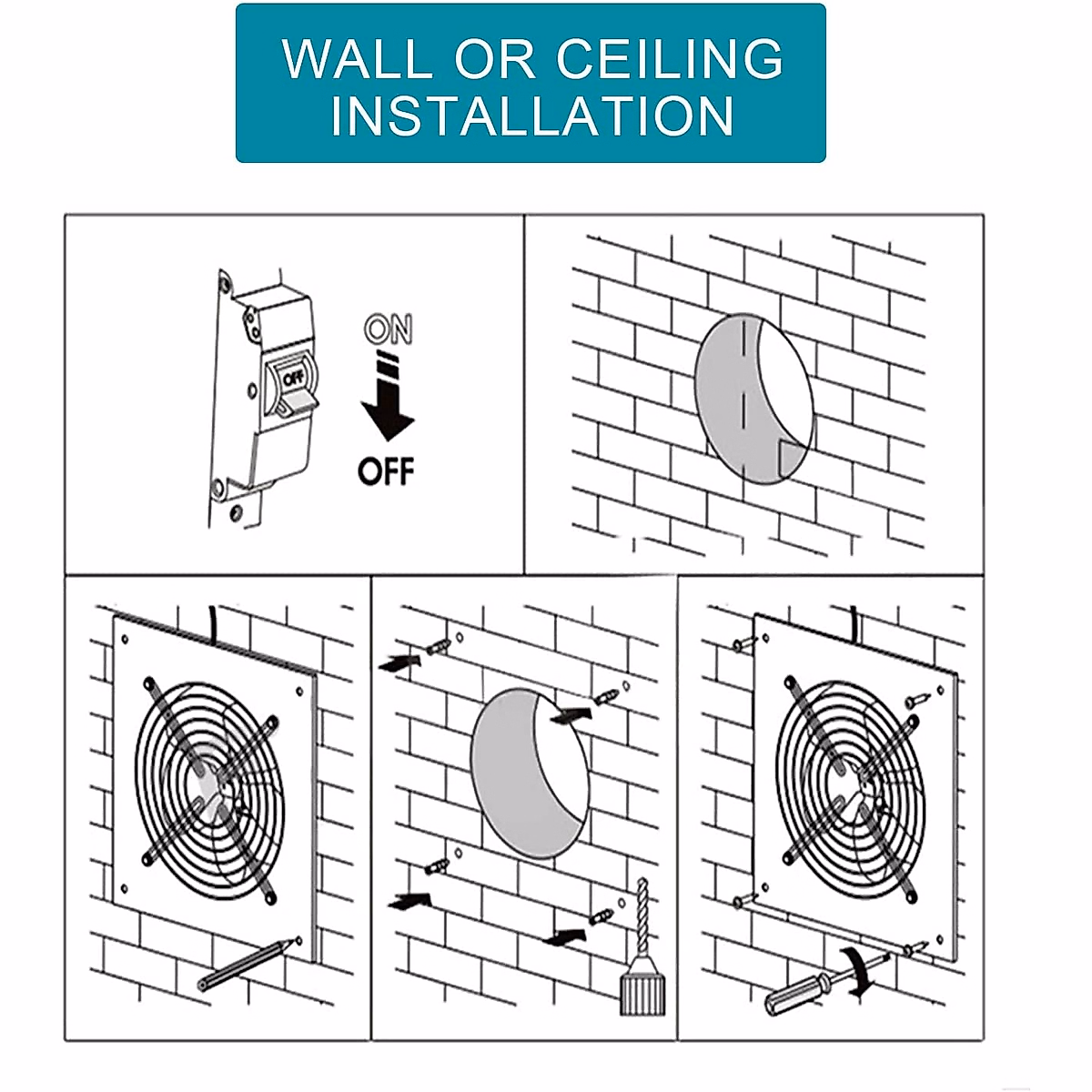 WALL OR CEILING INSTALLATION

OFF

ON

OFF