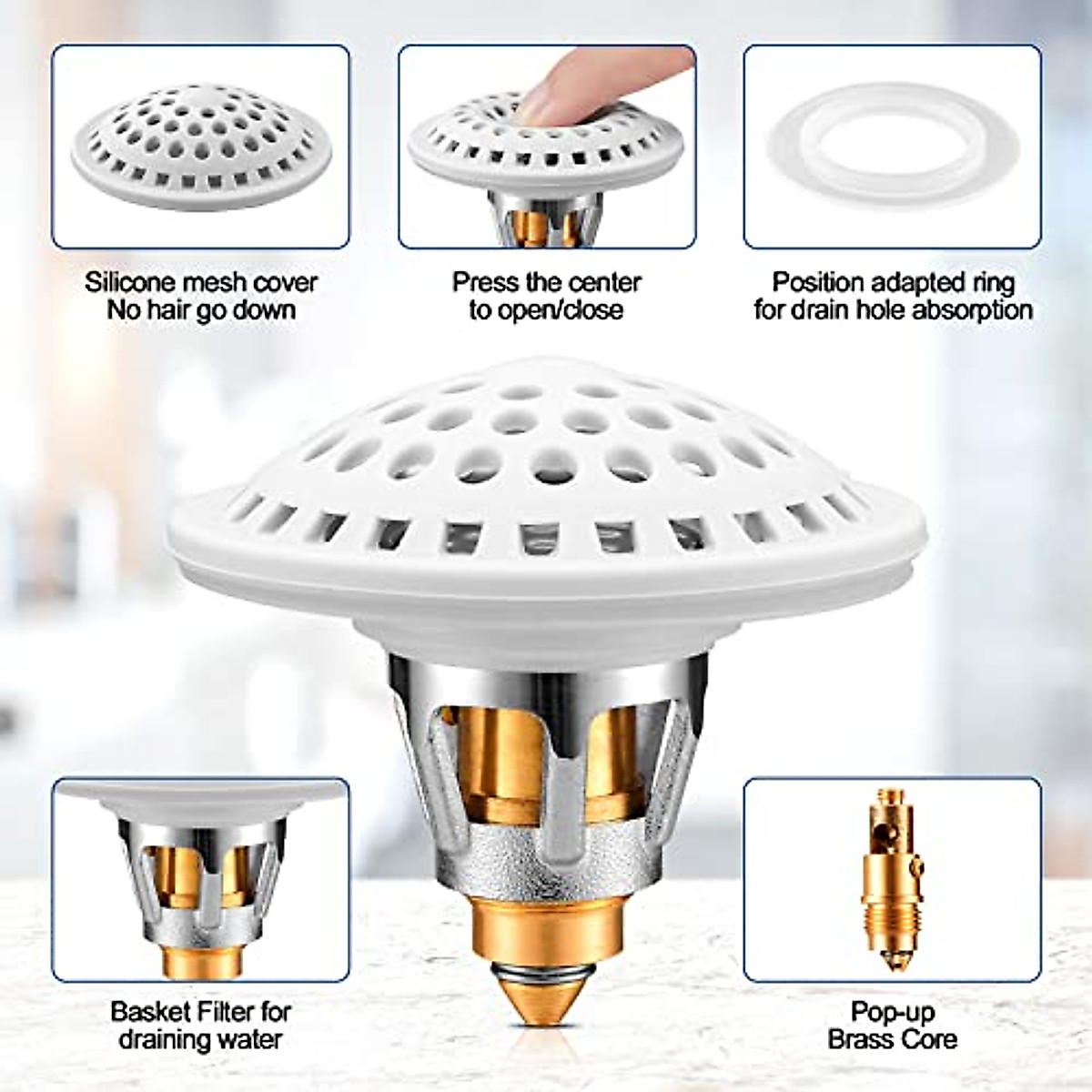 Silicone mesh cover
No hair go down

Press the center
to open/close

Position adapted ring
for drain hole absorption

Basket Filter for
draining water

Pop-up
Brass Core