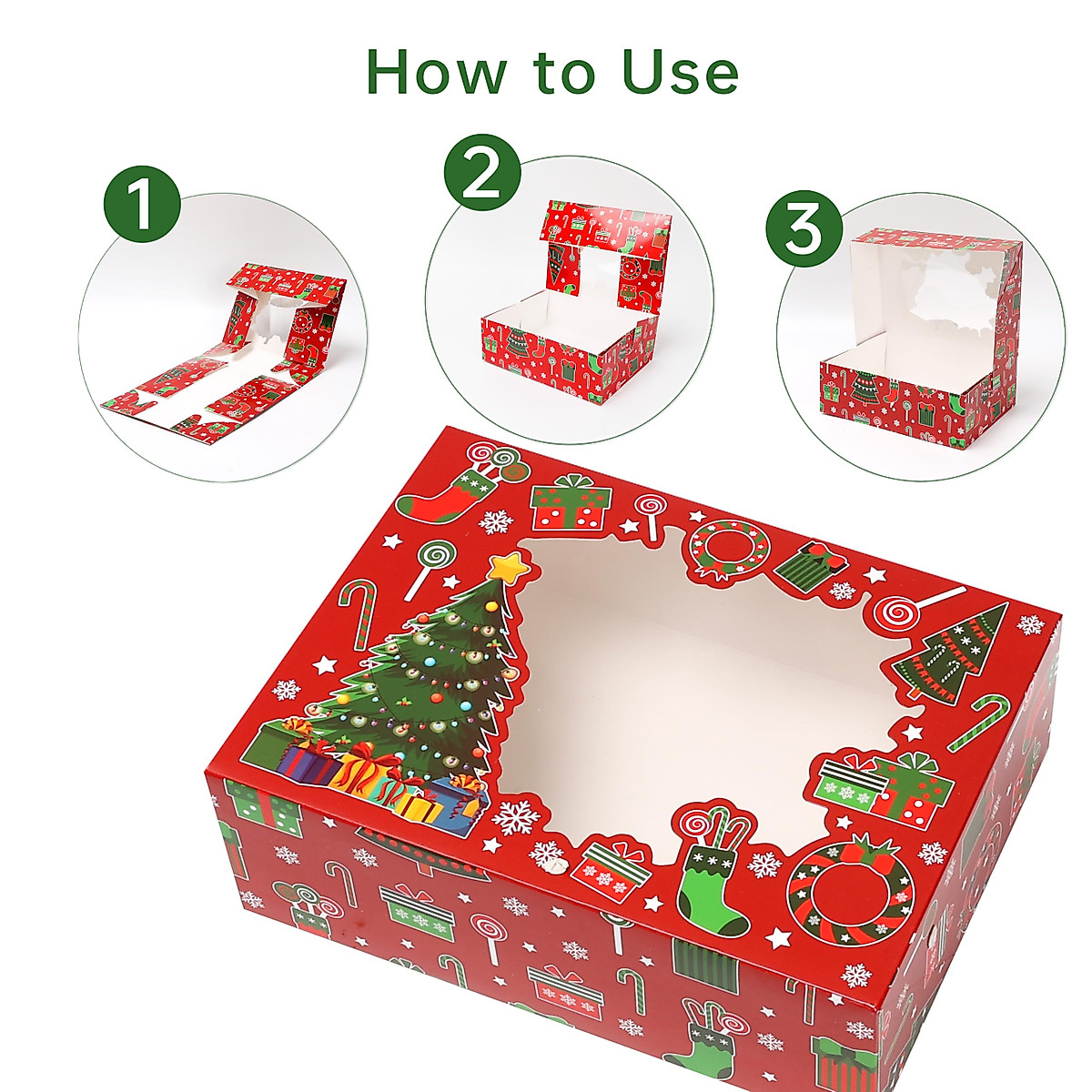 How to Use

1

2

3