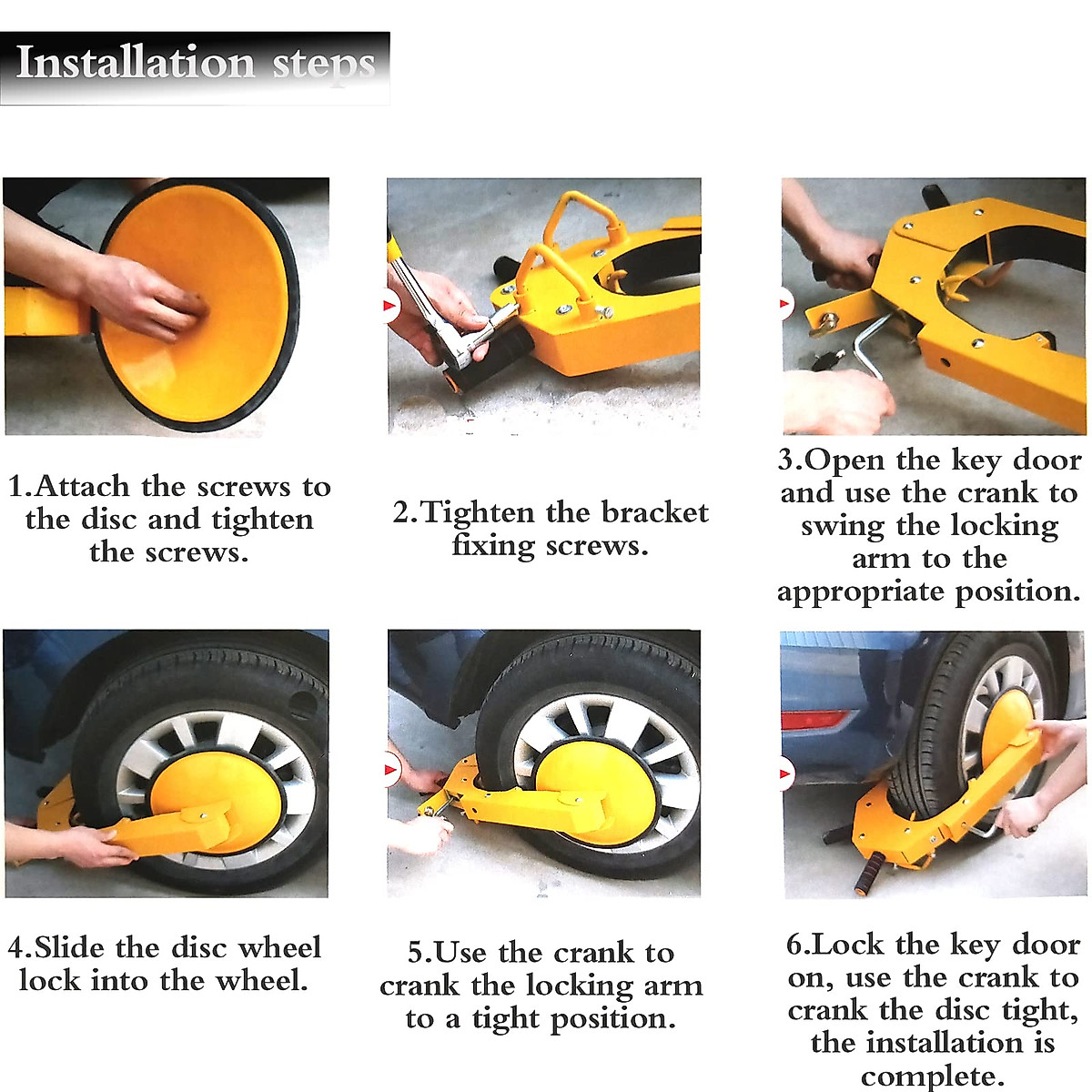 Installation steps

1.Attach the screws to the disc and tighten the screws.

2.Tighten the bracket fixing screws.

3.Open the key door and use the crank to swing the locking arm to the appropriate position.

4.Slide the disc wheel lock into the wheel.

5.Use the crank to crank the locking arm to a tight position.

6.Lock the key door on, use the crank to crank the disc tight, the installation is complete.