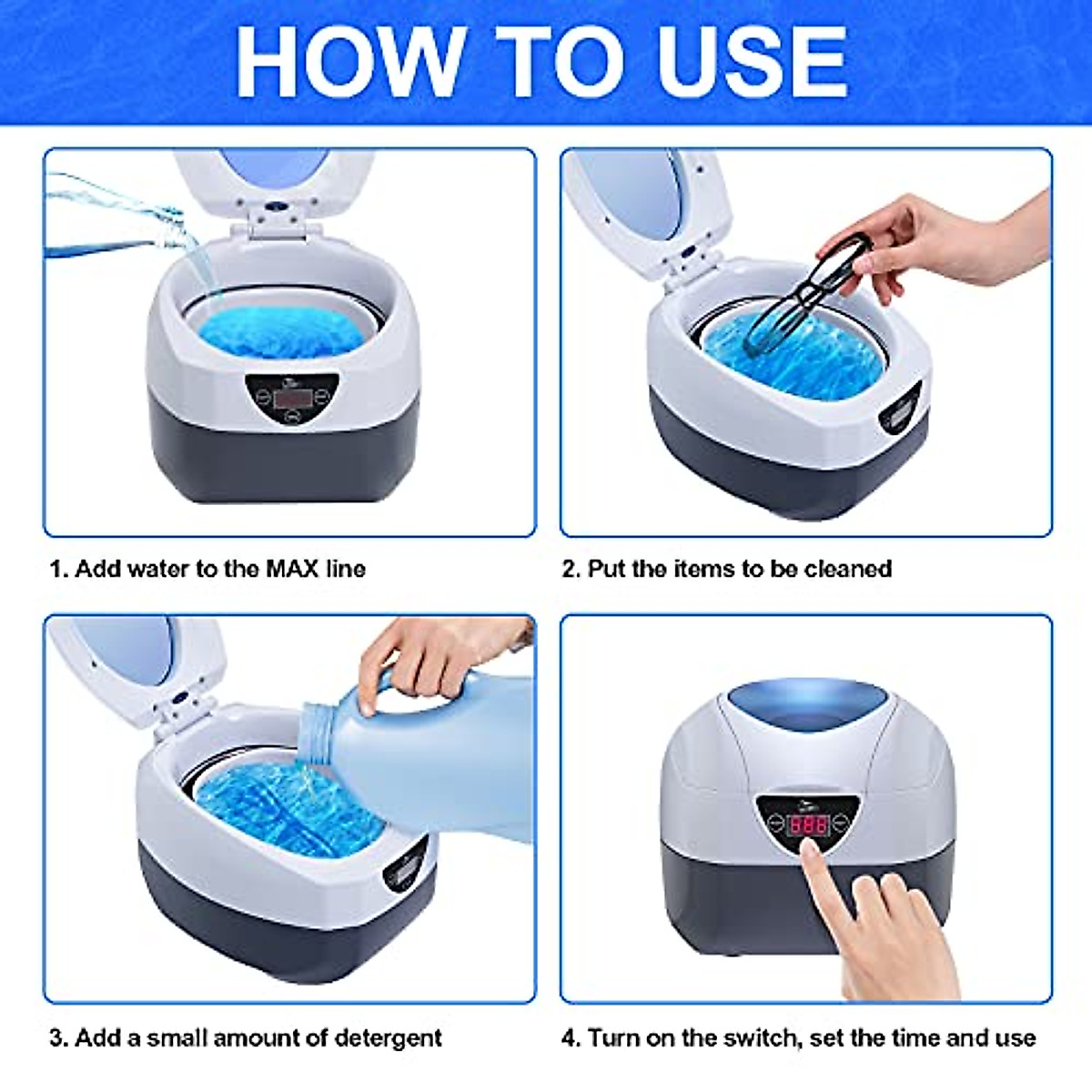 HOW TO USE

1. Add water to the MAX line

2. Put the items to be cleaned

3. Add a small amount of detergent

4. Turn on the switch, set the time and use