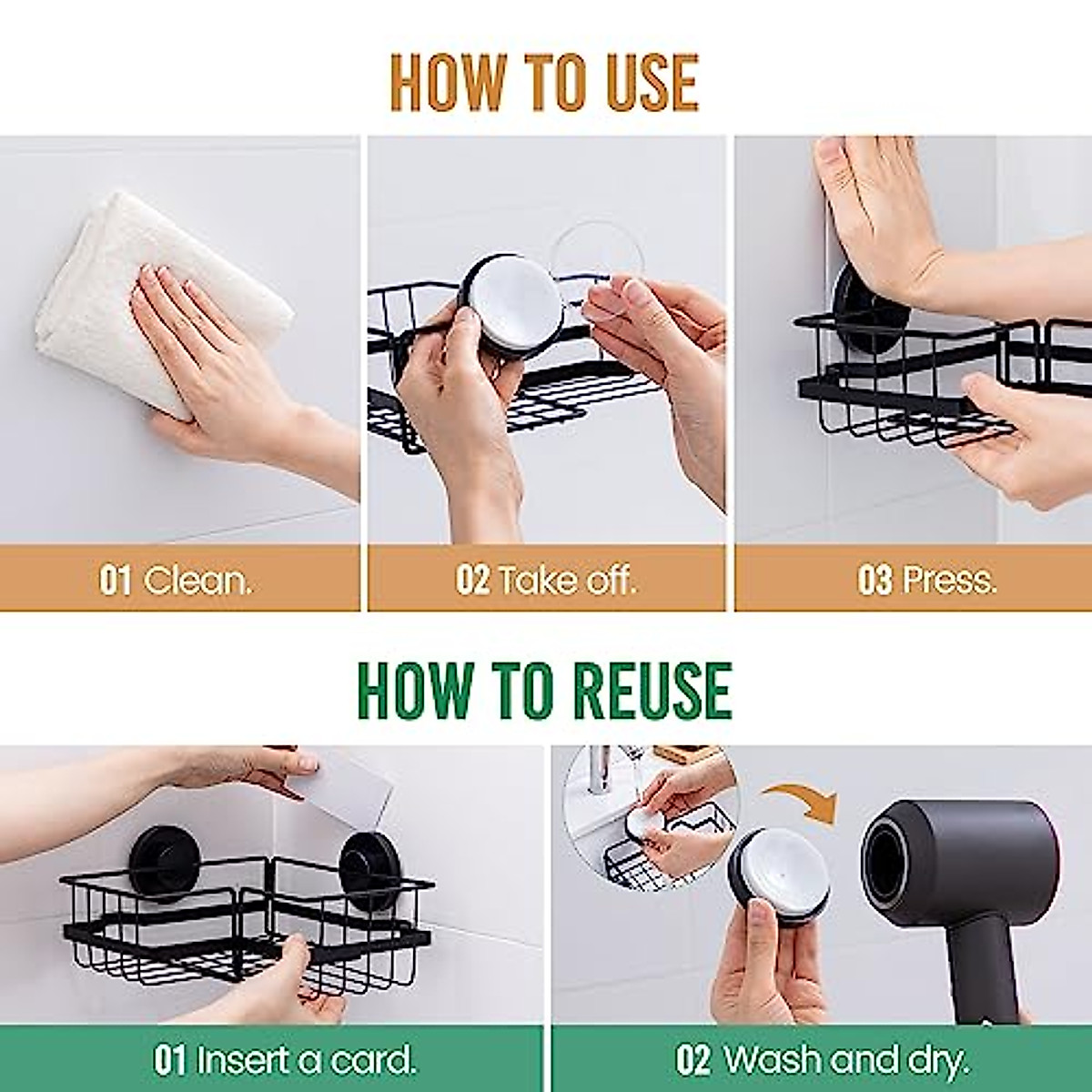 HOW TO USE

01 Clean.

02 Take off.

03 Press.

HOW TO REUSE

01 Insert a card.

02 Wash and dry.