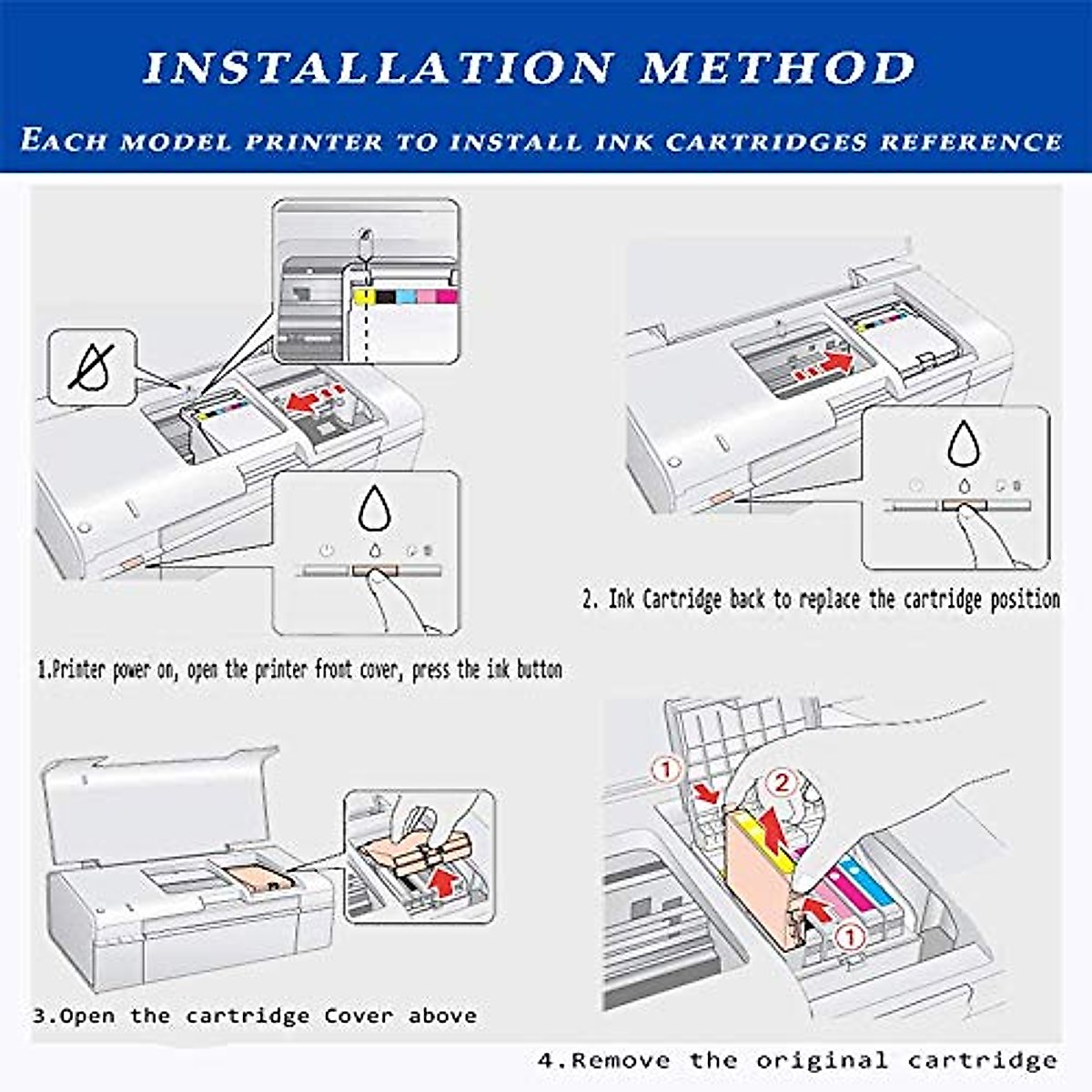 INSTALLATION METHOD

EACH MODEL PRINTER TO INSTALL INK CARTRIDGES REFERENCE

1.Printer power on, open the printer front cover, press the ink button

2. Ink Cartridge back to replace the cartridge position

3.Open the cartridge Cover above

①

②

①

4.Remove the original cartridge