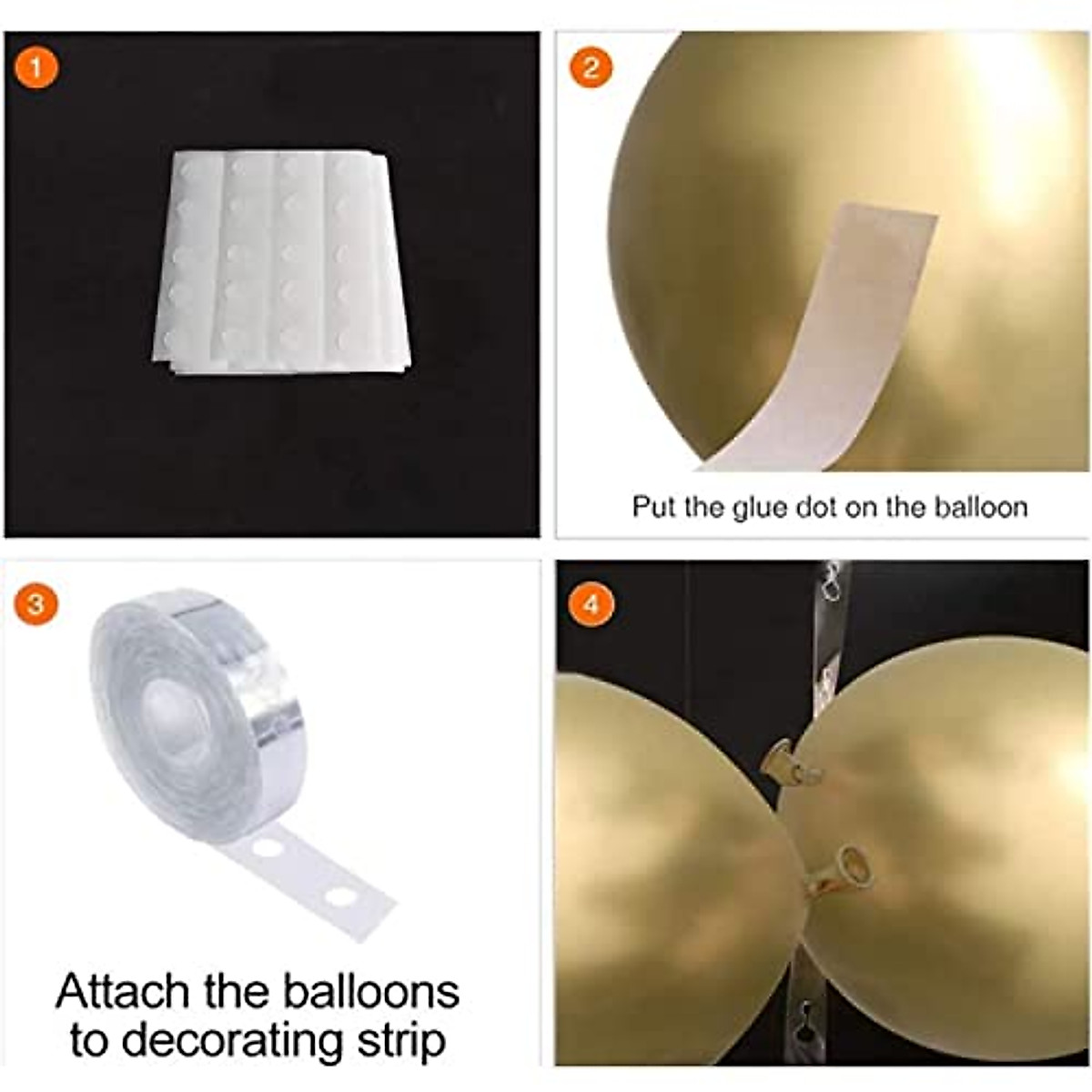 1

2

Put the glue dot on the balloon

3

Attach the balloons to decorating strip

4