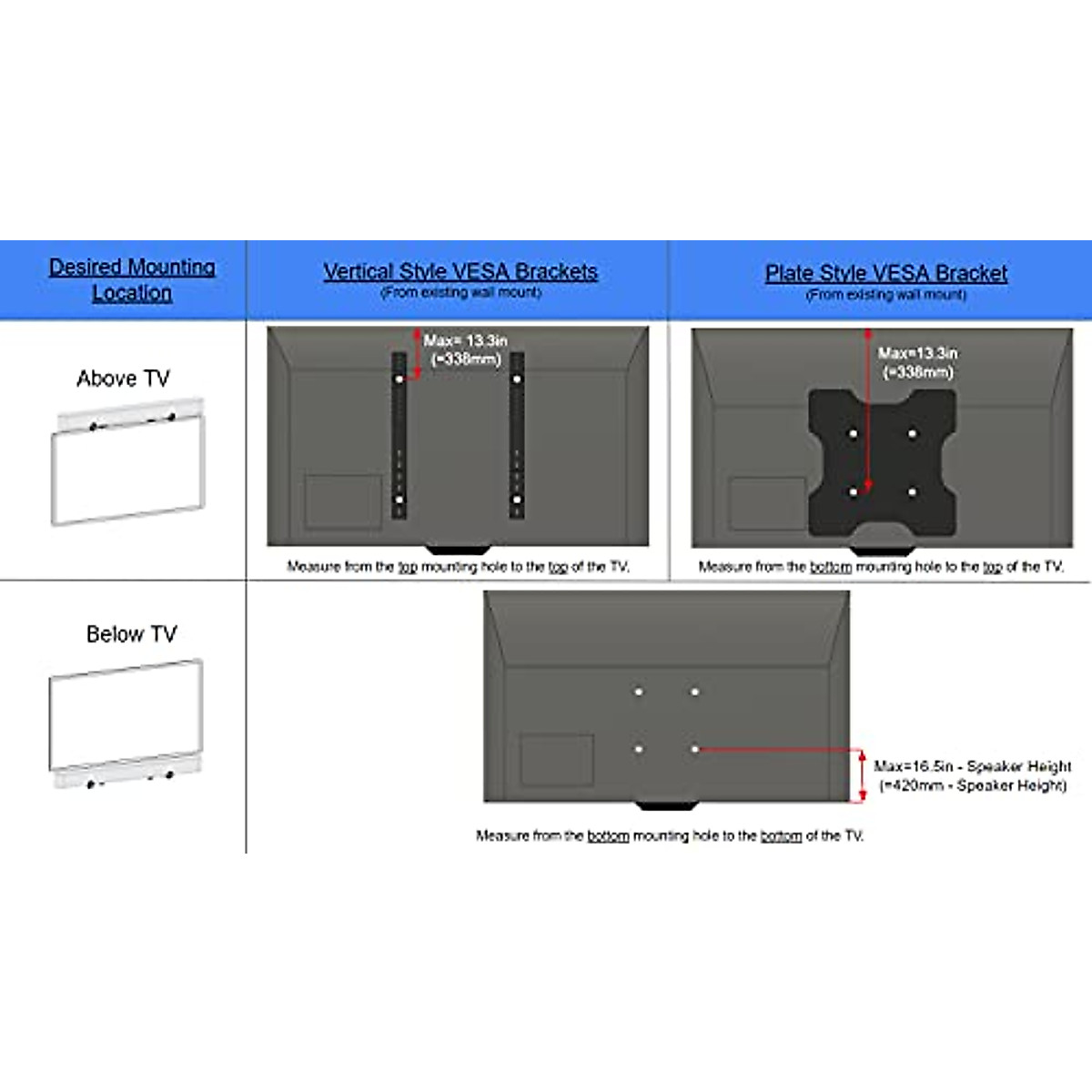 | Desired Mounting Location | Vertical Style VESA Brackets (From existing wall mount) | Plate Style VESA Bracket (From existing wall mount) |
|---|---|---|
| Above TV | Max= 13.3in (=338mm) Measure from the top mounting hole to the top of the TV. | Max=13.3in (=338mm) Measure from the bottom mounting hole to the top of the TV. |
| Below TV | Max=16.5in - Speaker Height (=420mm - Speaker Height) Measure from the bottom mounting hole to the bottom of the TV. | |