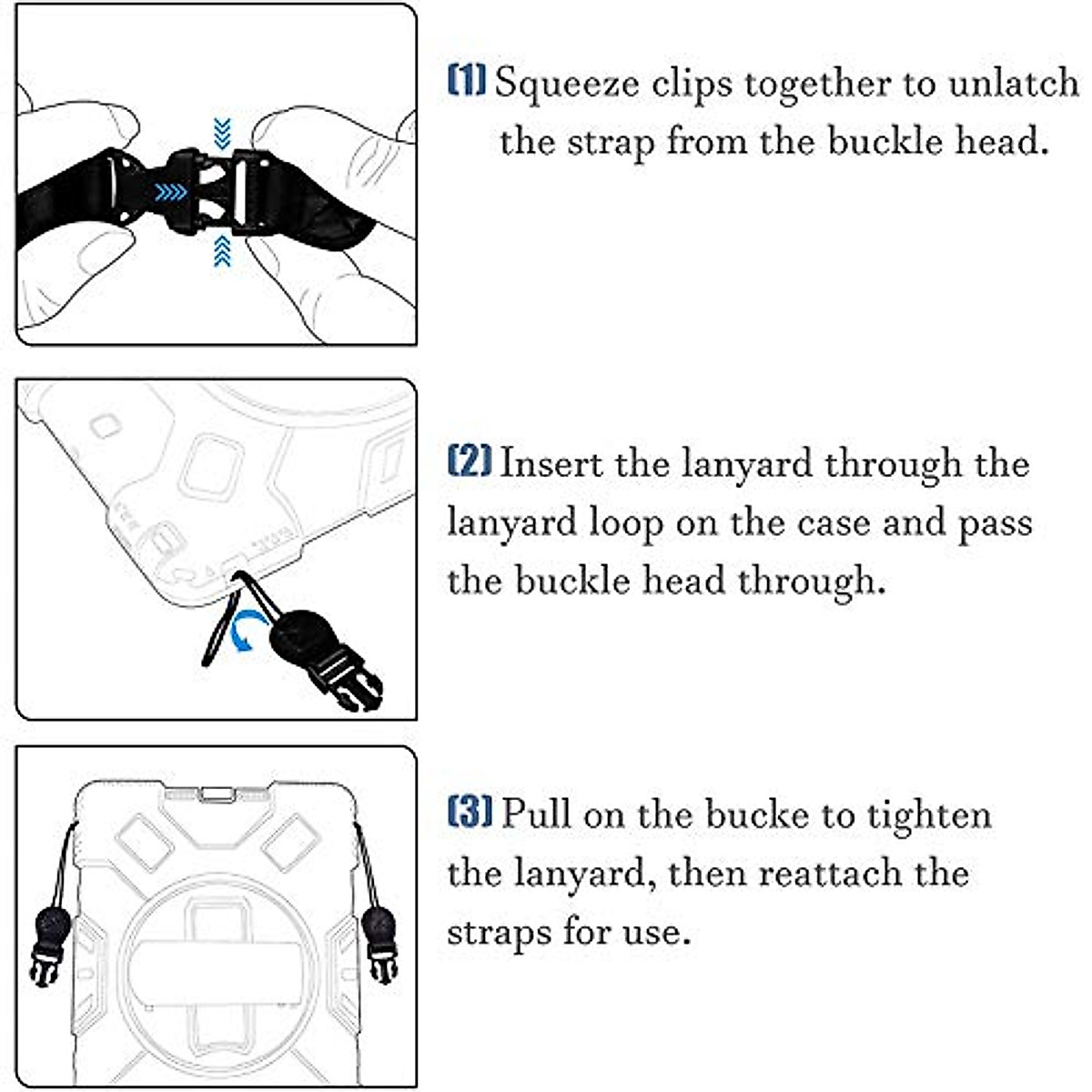 (1) Squeeze clips together to unlatch the strap from the buckle head.

(2) Insert the lanyard through the lanyard loop on the case and pass the buckle head through.

(3) Pull on the bucke to tighten the lanyard, then reattach the straps for use.