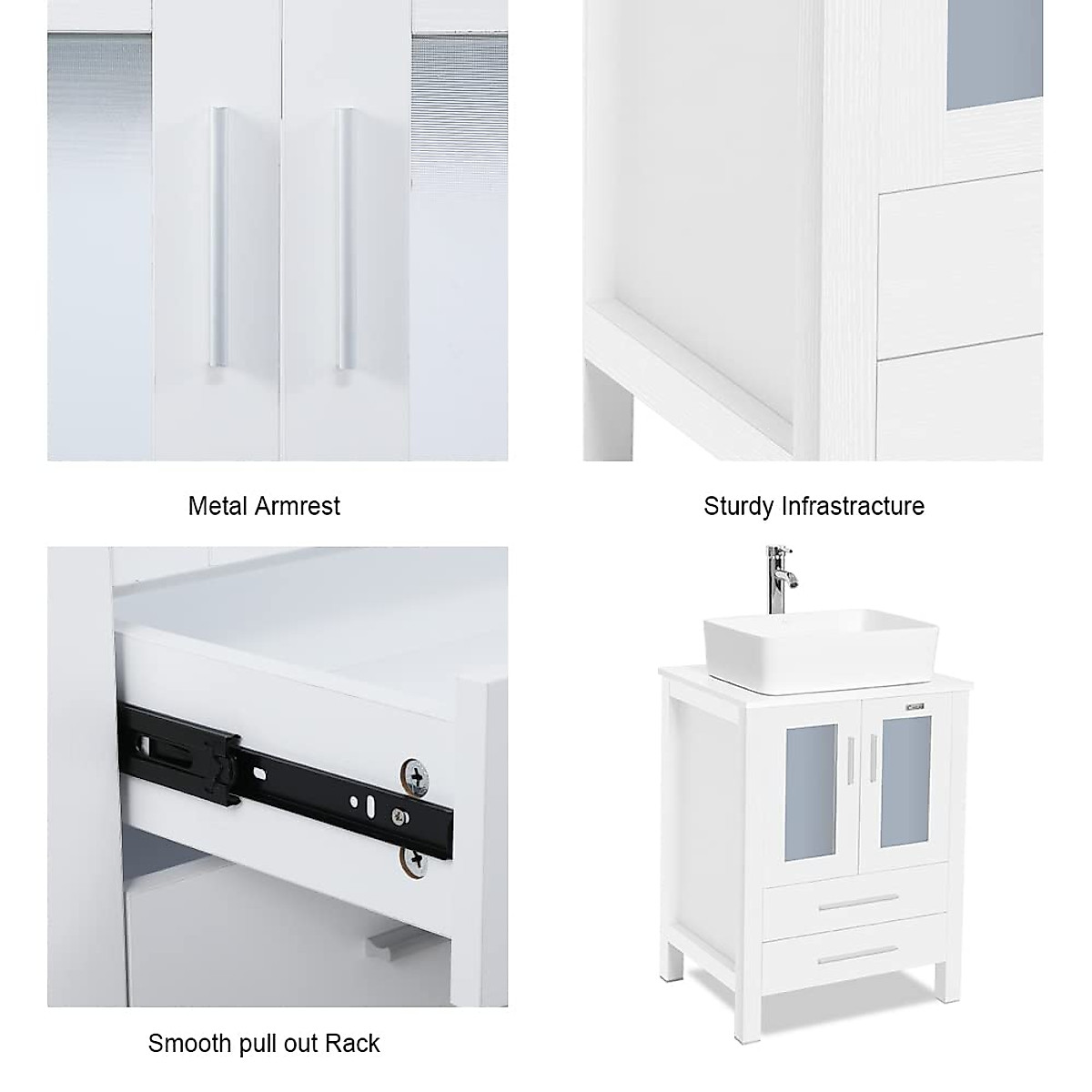 Metal Armrest

Sturdy Infrastracture

Smooth pull out Rack