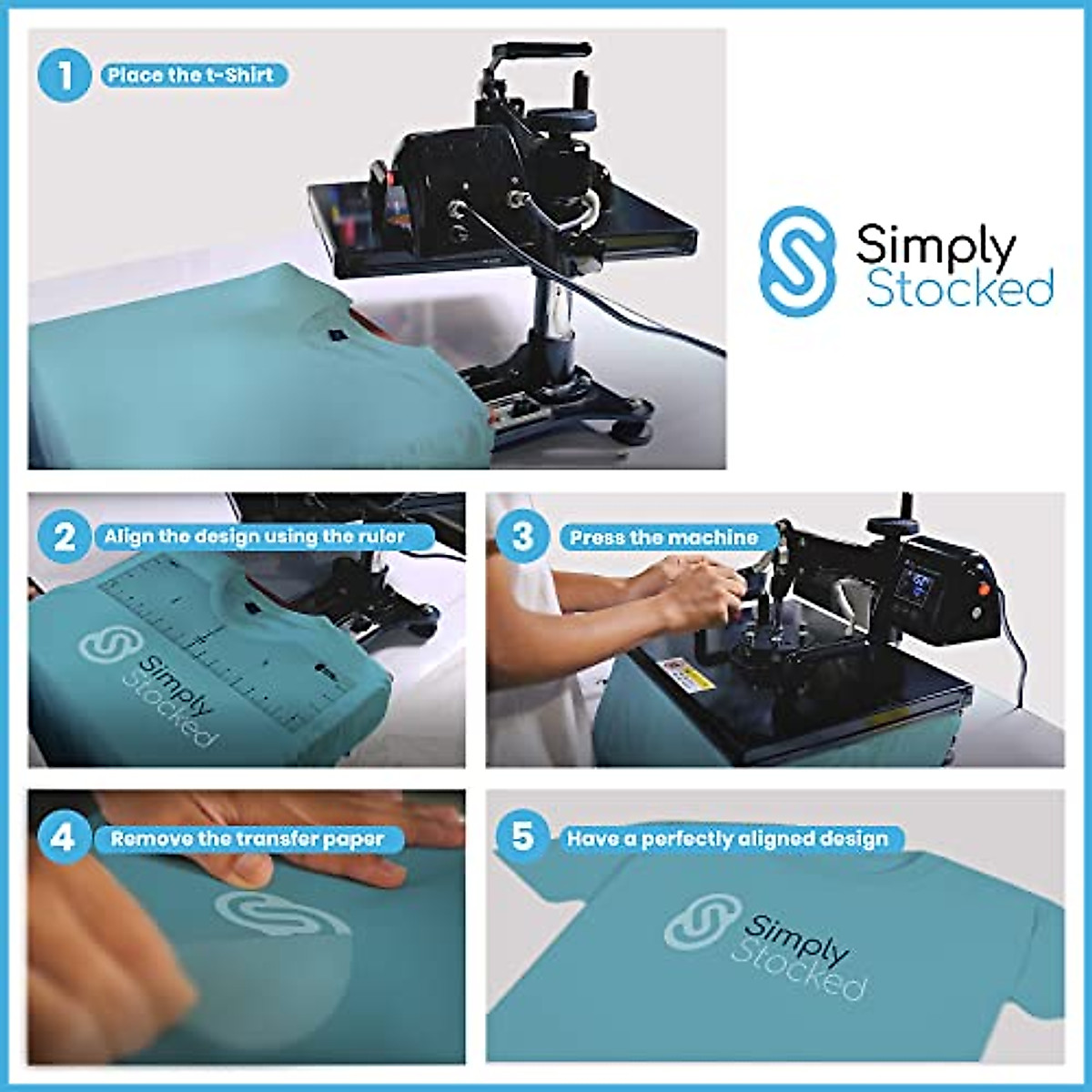 1 Place the t-Shirt

Simply Stocked

2 Align the design using the ruler

Simply Stocked

3 Press the machine

4 Remove the transfer paper

5 Have a perfectly aligned design

Simply Stocked