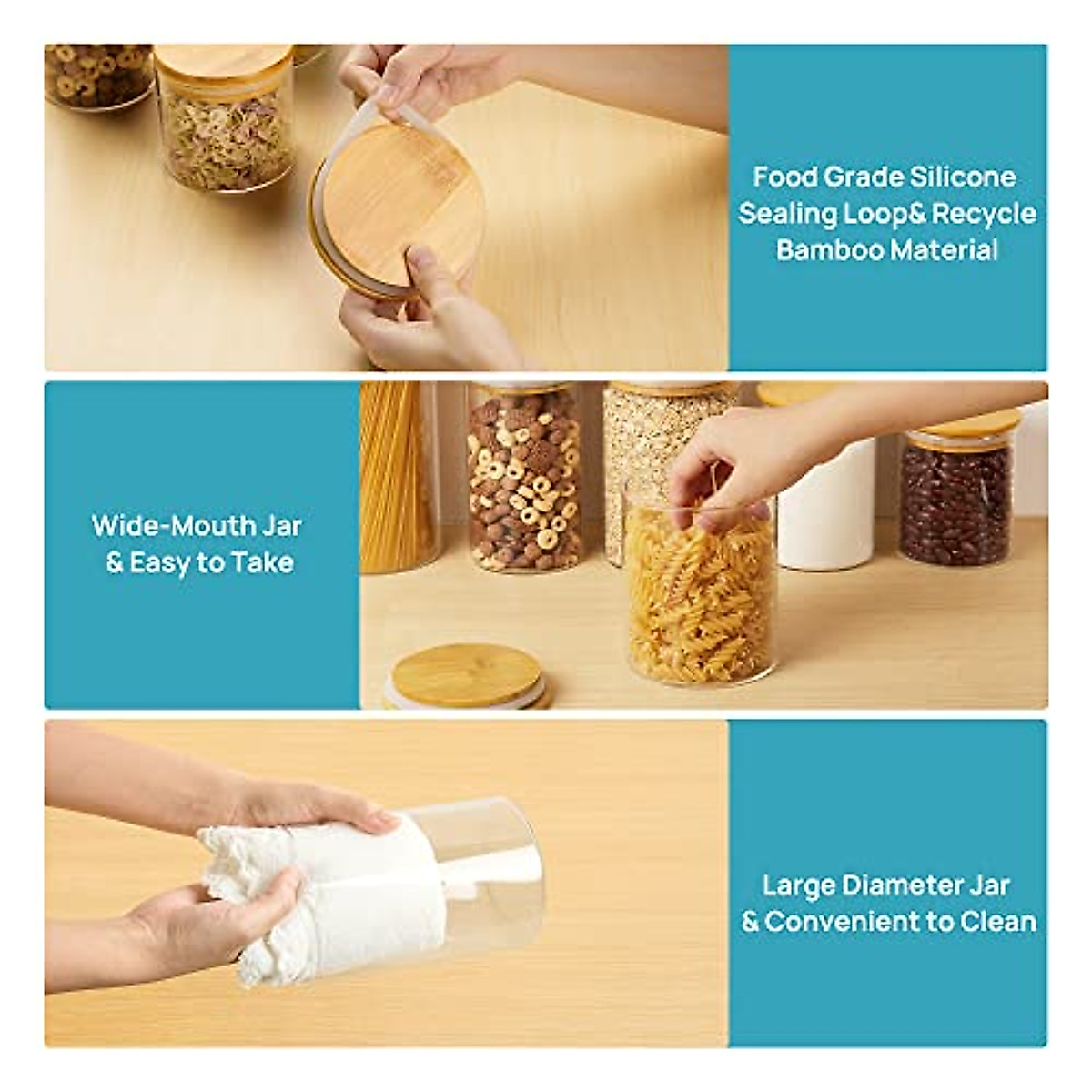 Food Grade Silicone Sealing Loop& Recycle Bamboo Material

Wide-Mouth Jar & Easy to Take

Large Diameter Jar & Convenient to Clean