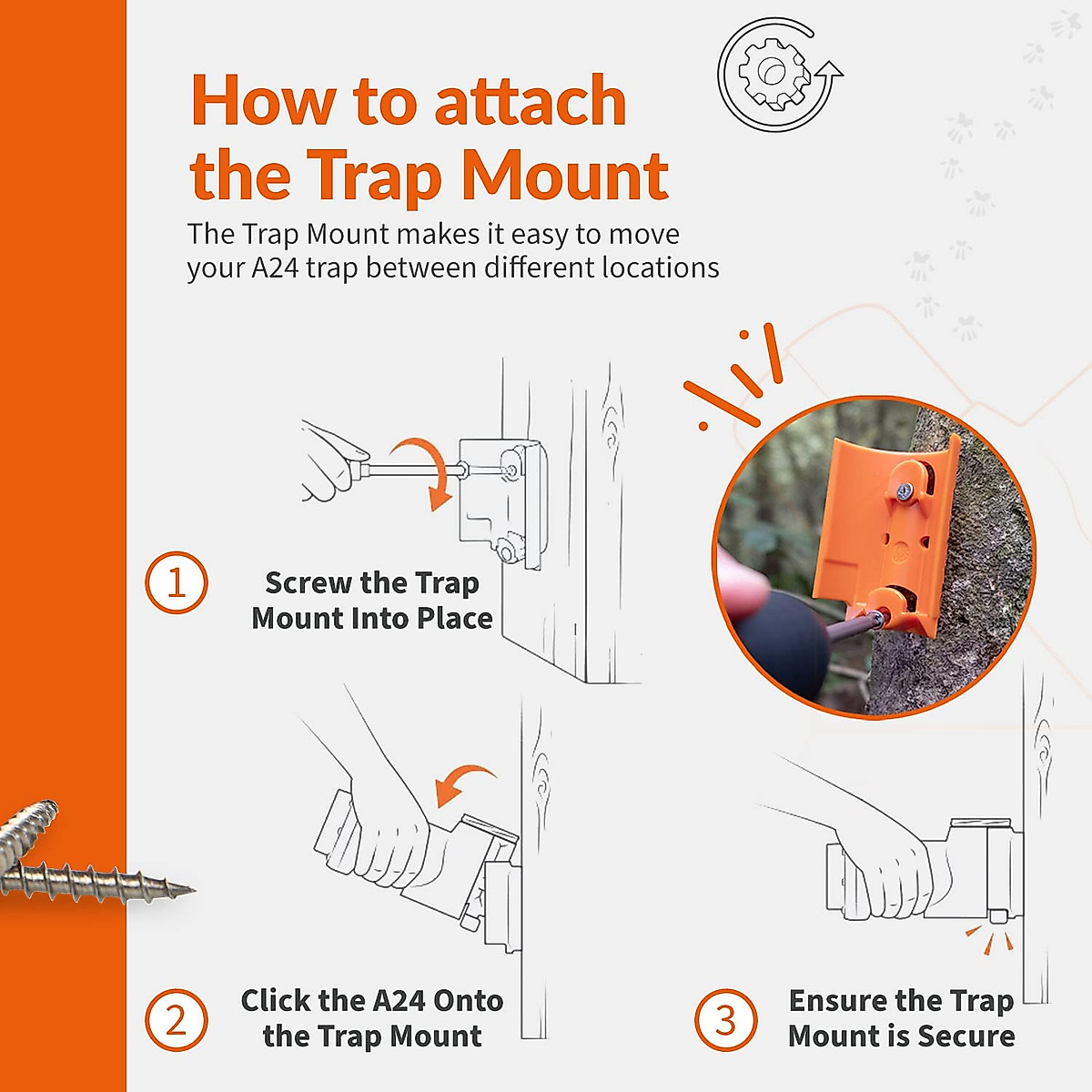 How to attach the Trap Mount

The Trap Mount makes it easy to move your A24 trap between different locations

1 Screw the Trap Mount Into Place

2 Click the A24 Onto the Trap Mount

3 Ensure the Trap Mount is Secure