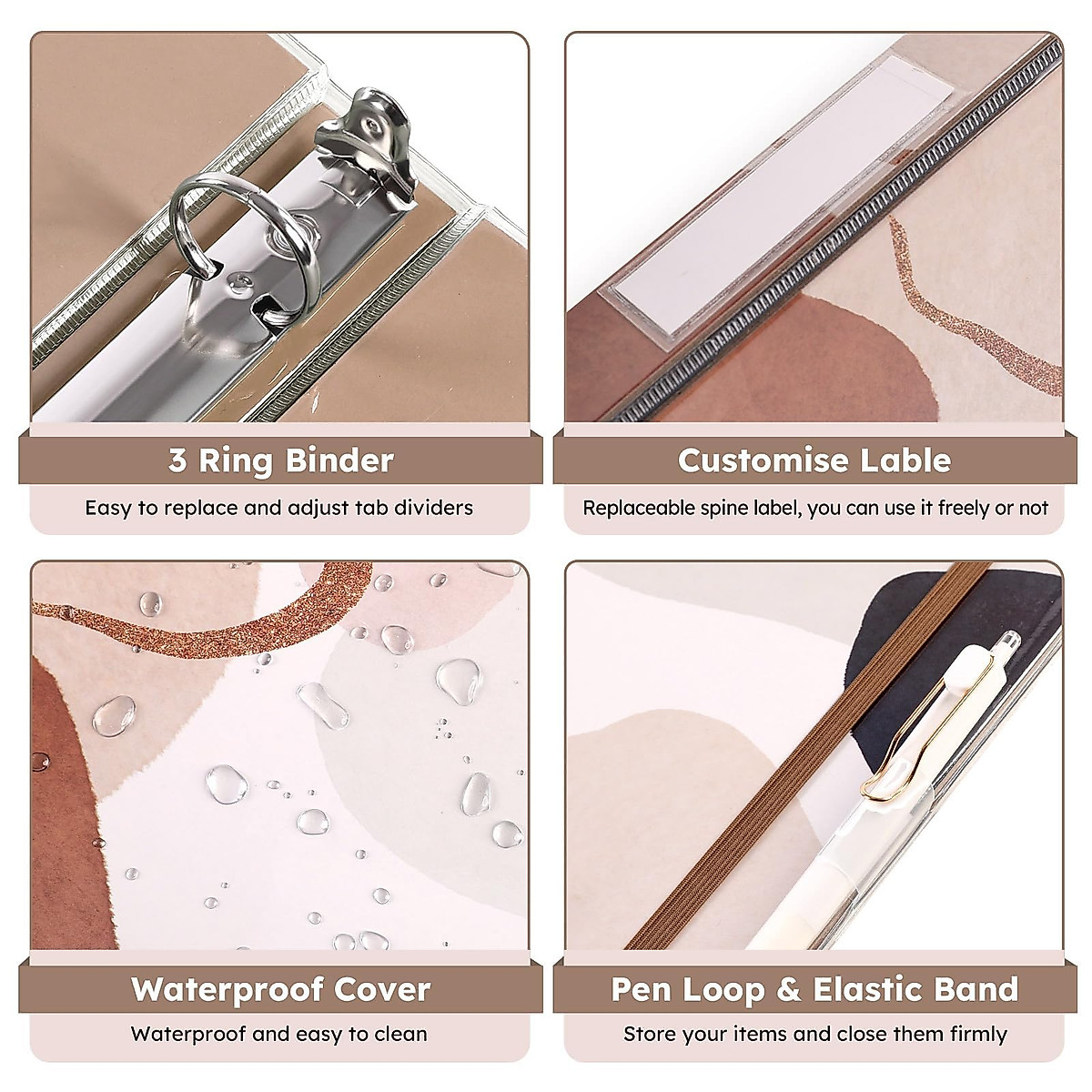 3 Ring Binder

Easy to replace and adjust tab dividers

Customise Lable

Replaceable spine label, you can use it freely or not

Waterproof Cover

Waterproof and easy to clean

Pen Loop & Elastic Band

Store your items and close them firmly