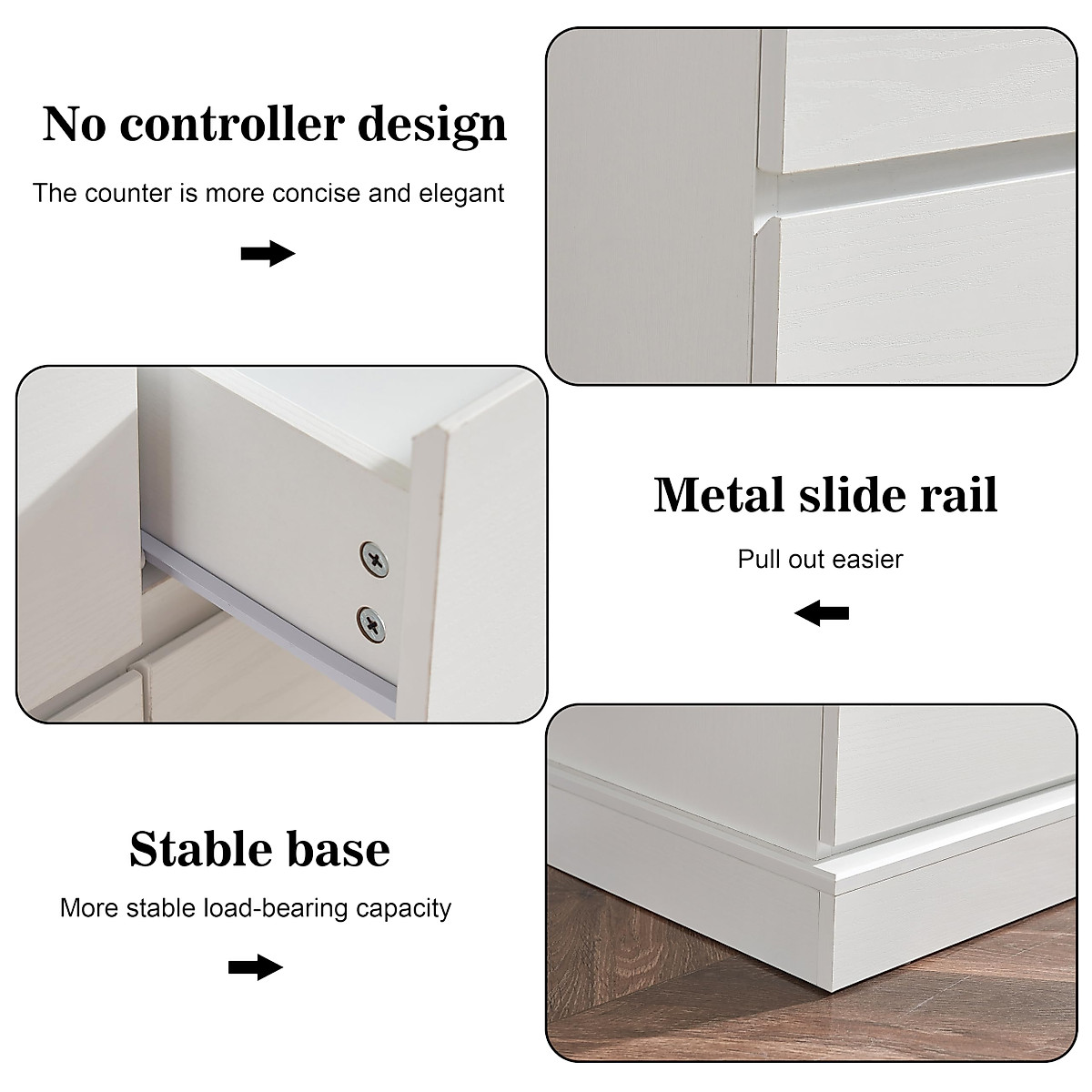 No controller design

The counter is more concise and elegant

Metal slide rail

Pull out easier

Stable base

More stable load-bearing capacity