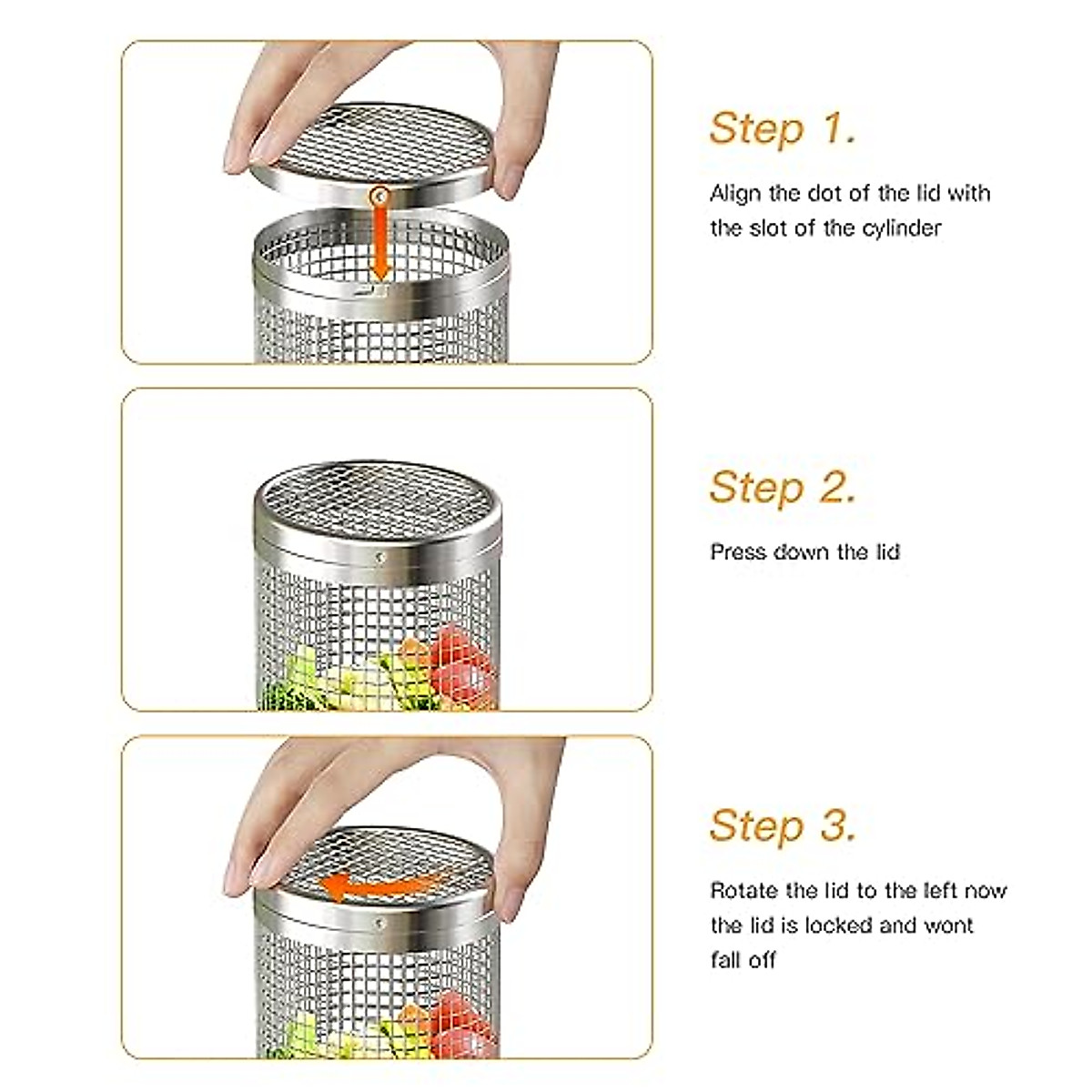 Step 1.

Align the dot of the lid with the slot of the cylinder

Step 2.

Press down the lid

Step 3.

Rotate the lid to the left now the lid is locked and wont fall off